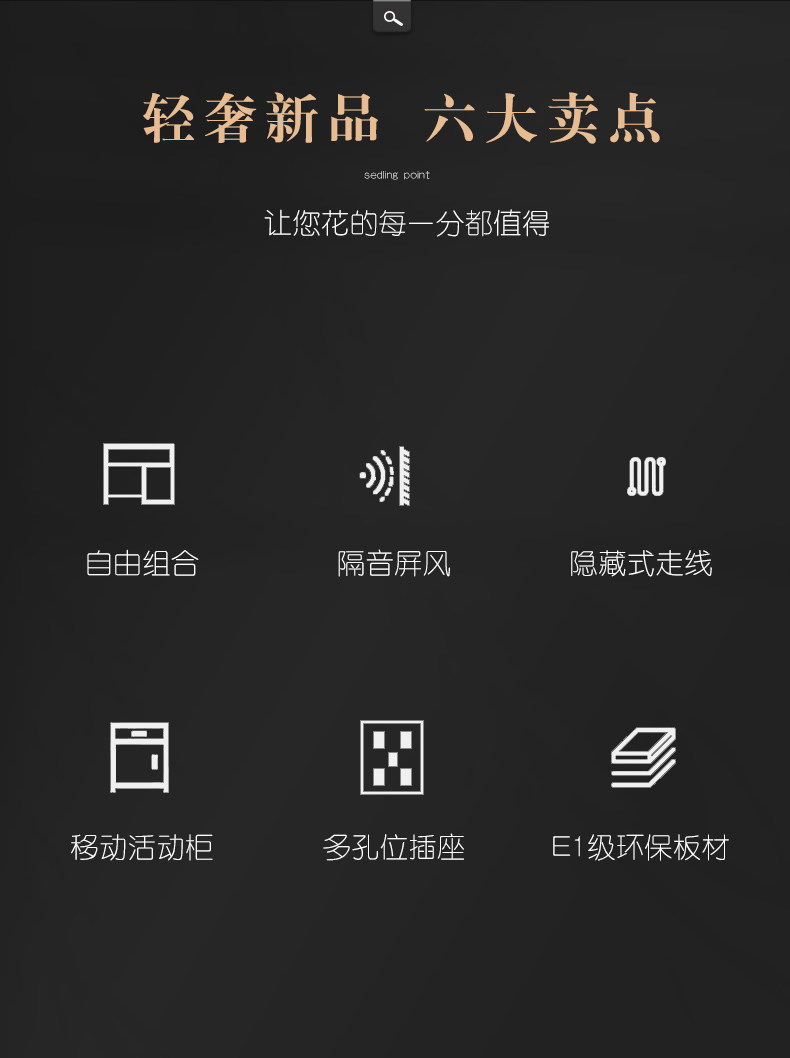 轻奢新品 六大卖点

sedling point

让您花的每一分都值得

自由组合

隔音屏风

隐藏式走线

移动活动柜

多孔位插座

E1级环保板材