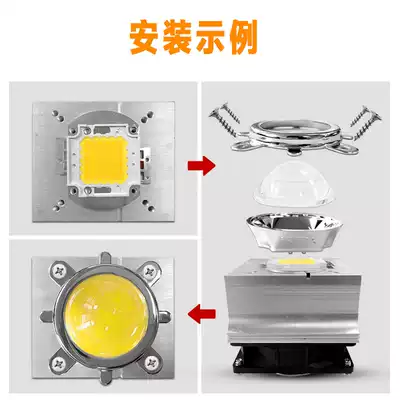 安装示例