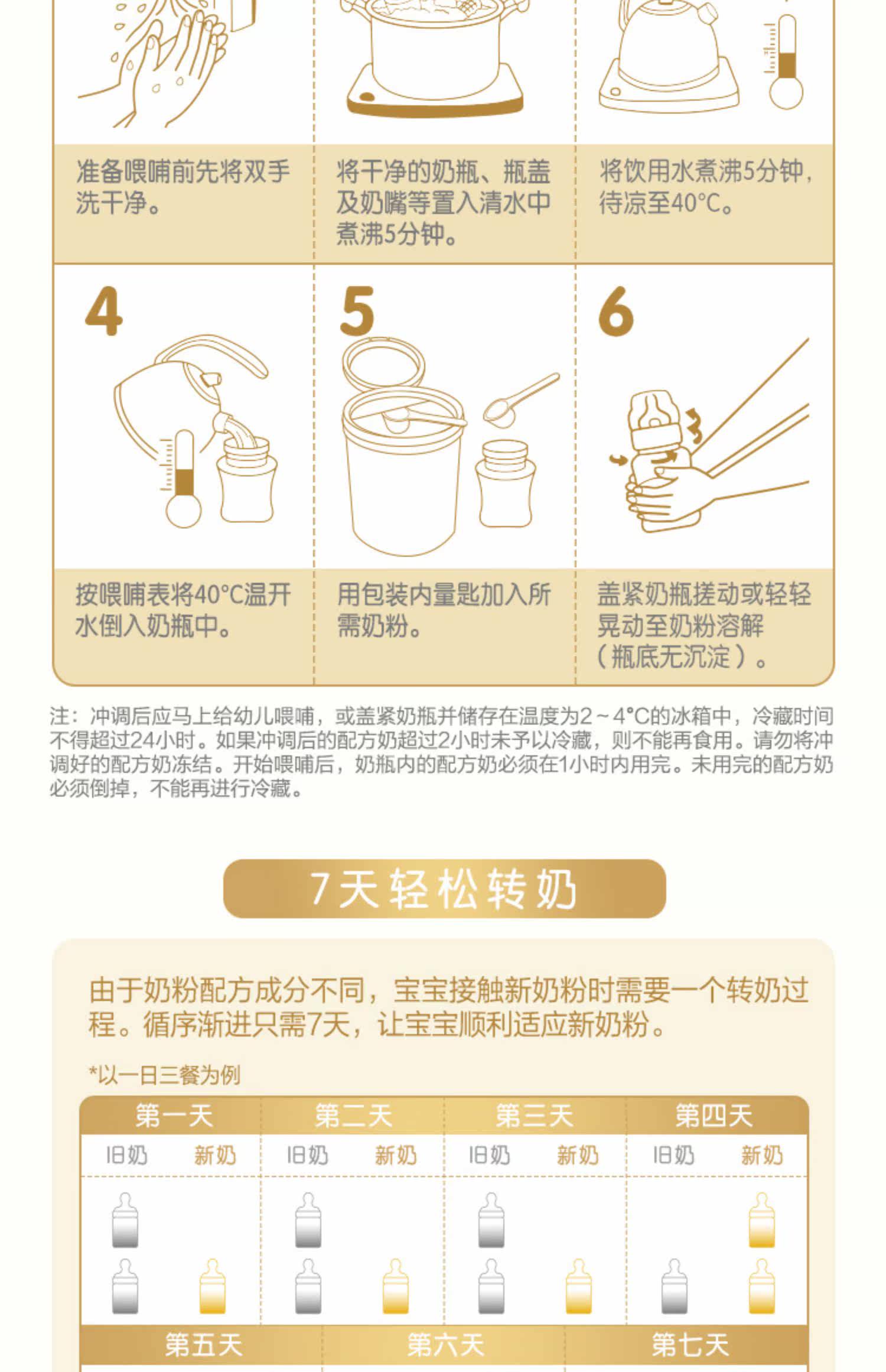 准备喂哺前先将双手洗干净。

将干净的奶瓶、瓶盖及奶嘴等置入清水中煮沸5分钟。

将饮用水煮沸5分钟，待凉至40°C。

4

按喂哺表将40°C温开水倒入奶瓶中。

5

用包装内量匙加入所需奶粉。

6

盖紧奶瓶搓动或轻轻晃动至奶粉溶解（瓶底无沉淀）。

注：冲调后应马上给幼儿喂哺，或盖紧奶瓶并储存在温度为2～4°C的冰箱中，冷藏时间不得超过24小时。如果冲调后的配方奶超过2小时未予以冷藏，则不能再食用。请勿将冲调好的配方奶冻结。开始喂哺后，奶瓶内的配方奶必须在1小时内用完。未用完的配方奶必须倒掉，不能再进行冷藏。

7天轻松转奶

由于奶粉配方成分不同，宝宝接触新奶粉时需要一个转奶过程。循序渐进只需7天，让宝宝顺利适应新奶粉。

*以一日三餐为例

第一天
旧奶 新奶

第二天
旧奶 新奶

第三天
旧奶 新奶

第四天
旧奶 新奶

第五天

第六天

第七天