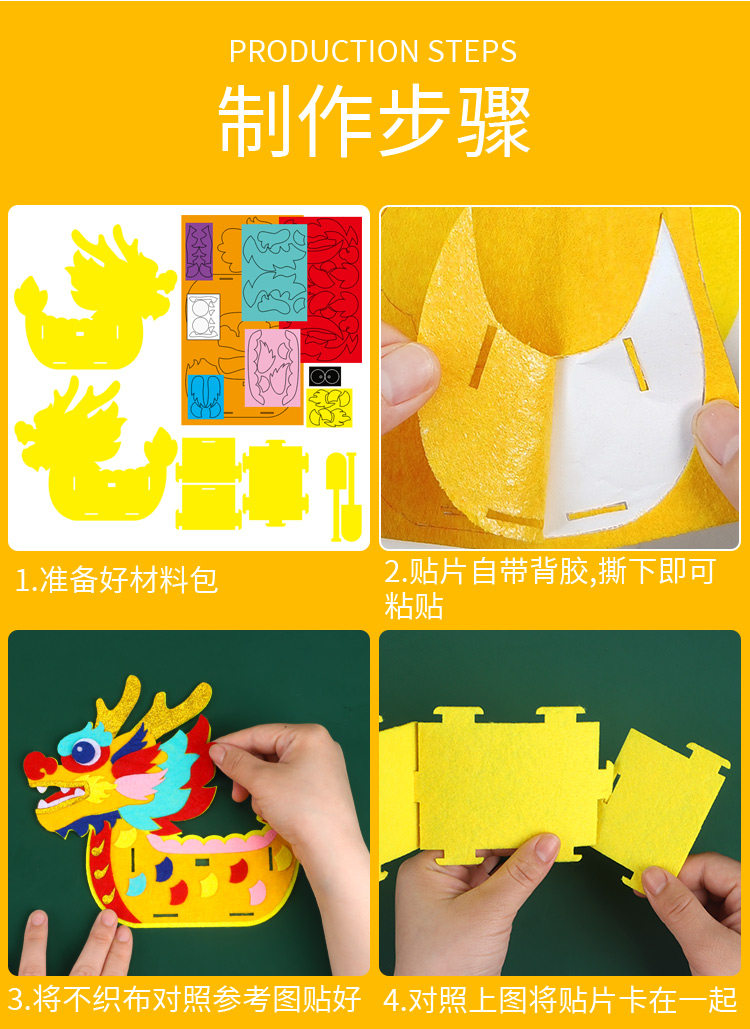 PRODUCTION STEPS
制作步骤

1.准备好材料包

2.贴片自带背胶,撕下即可粘贴

3.将不织布对照参考图贴好

4.对照上图将贴片卡在一起