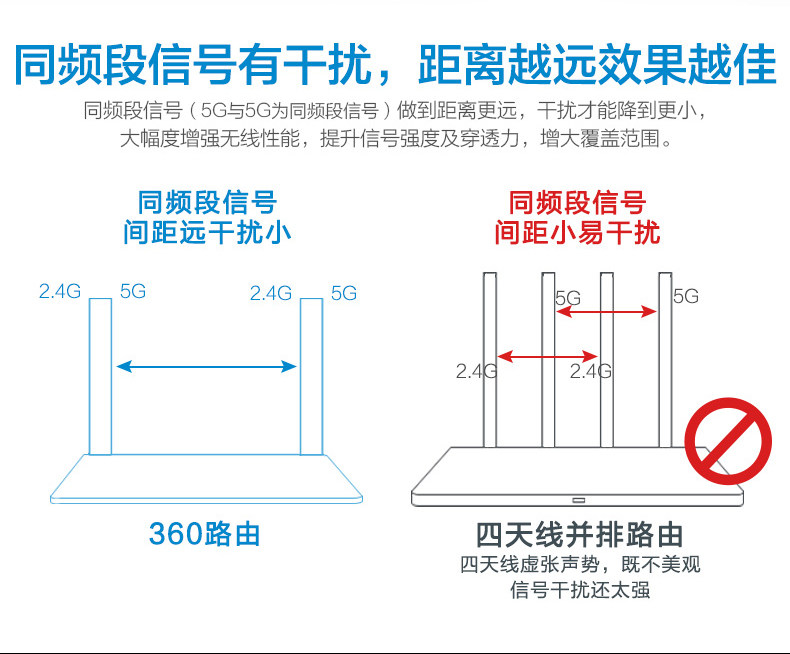 同频段信号有干扰，距离越远效果越佳

同频段信号（5G与5G为同频段信号）做到距离更远，干扰才能降到更小，大幅度增强无线性能，提升信号强度及穿透力，增大覆盖范围。

同频段信号
间距远干扰小

2.4G 5G 2.4G 5G

360路由

同频段信号
间距小易干扰

5G 5G
2.4G 2.4G

四天线并排路由
四天线虚张声势，既不美观
信号干扰还太强