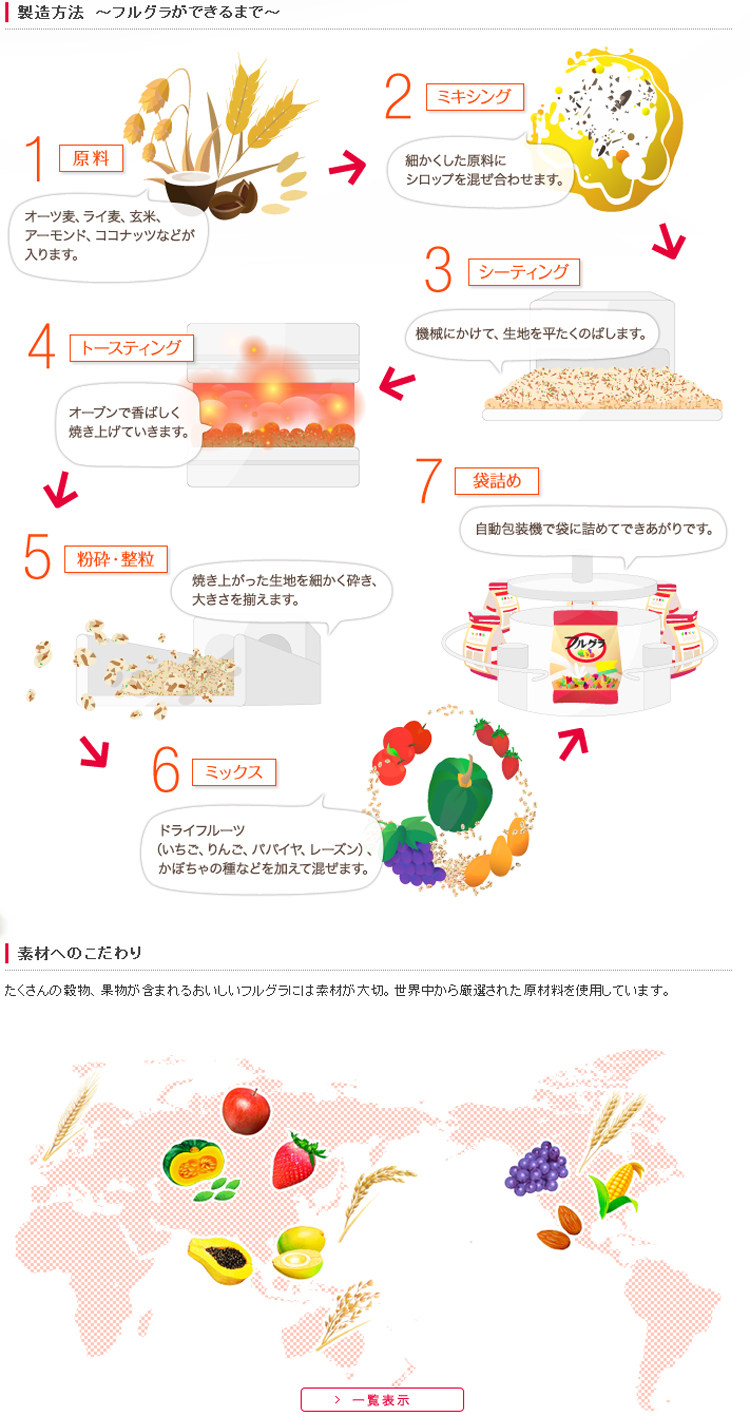 製造方法 ～フルグラができるまで～

1 原料

オーツ麦、ライ麦、玄米、アーモンド、ココナッツなどが入ります。

2 ミキシング

細かくした原料にシロップを混ぜ合わせます。

3 シーティング

機械にかけて、生地を平たくのばします。

4 トースティング

オーブンで香ばしく焼き上げていきます。

5 粉砕・整粒

焼き上がった生地を細かく砕き、大きさを揃えます。

6 ミックス

ドライフルーツ（いちご、りんご、パパイヤ、レーズン）、かぼちゃの種などを加えて混ぜます。

7 袋詰め

自動包装機で袋に詰めてできあがりです。

フルグラ

素材へのこだわり

たくさんの穀物、果物が含まれるおいしいフルグラには素材が大切。世界中から厳選された原材料を使用しています。

> 一覧表示