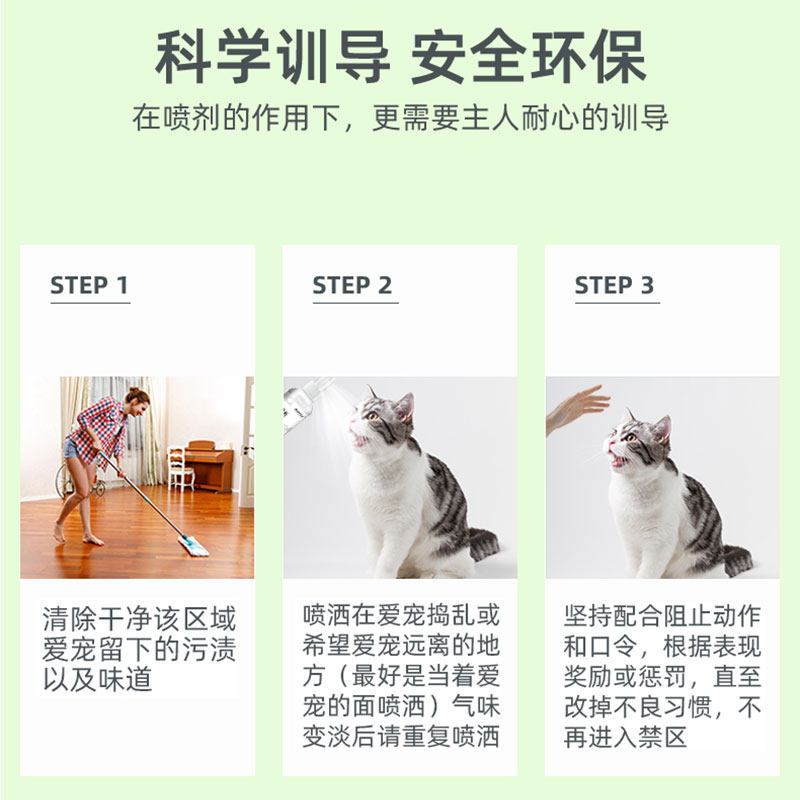 科学训导 安全环保

在喷剂的作用下，更需要主人耐心的训导

STEP 1

清除干净该区域爱宠留下的污渍以及味道

STEP 2

喷洒在爱宠捣乱或希望爱宠远离的地方（最好是当着爱宠的面喷洒）气味变淡后请重复喷洒

STEP 3

坚持配合阻止动作和口令，根据表现奖励或惩罚，直至改掉不良习惯，不再进入禁区