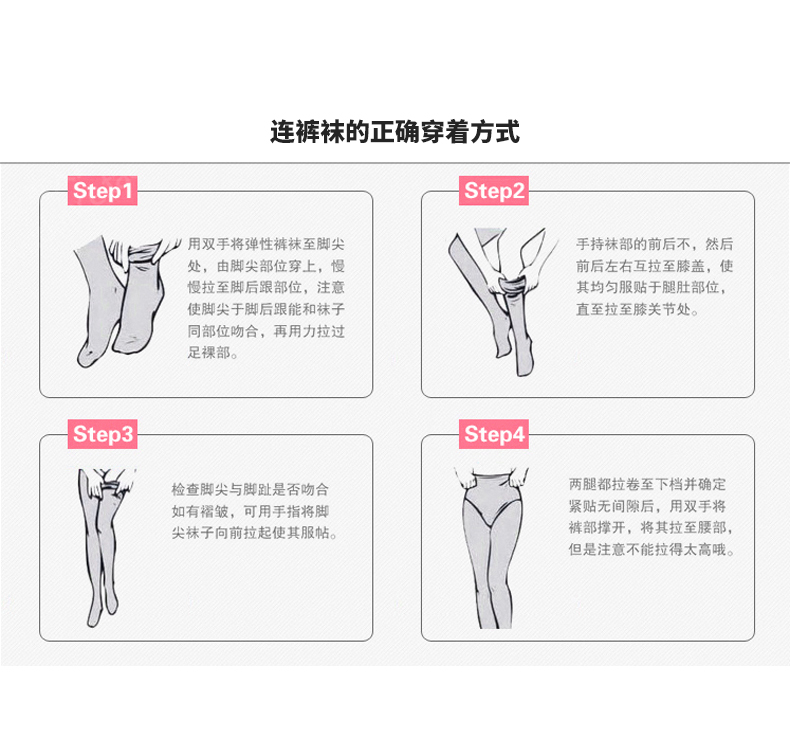 连裤袜的正确穿着方式

Step1

用双手将弹性裤袜至脚尖处，由脚尖部位穿上，慢慢拉至脚后跟部位，注意使脚尖于脚后跟能和袜子同部位吻合，再用力拉过足裸部。

Step2

手持袜部的前后不，然后前后左右互拉至膝盖，使其均匀服贴于腿肚部位，直至拉至膝关节处。

Step3

检查脚尖与脚趾是否吻合如有褶皱，可用手指将脚尖袜子向前拉起使其服帖。

Step4

两腿都拉卷至下档并确定紧贴无间隙后，用双手将裤部撑开，将其拉至腰部，但是注意不能拉得太高哦。