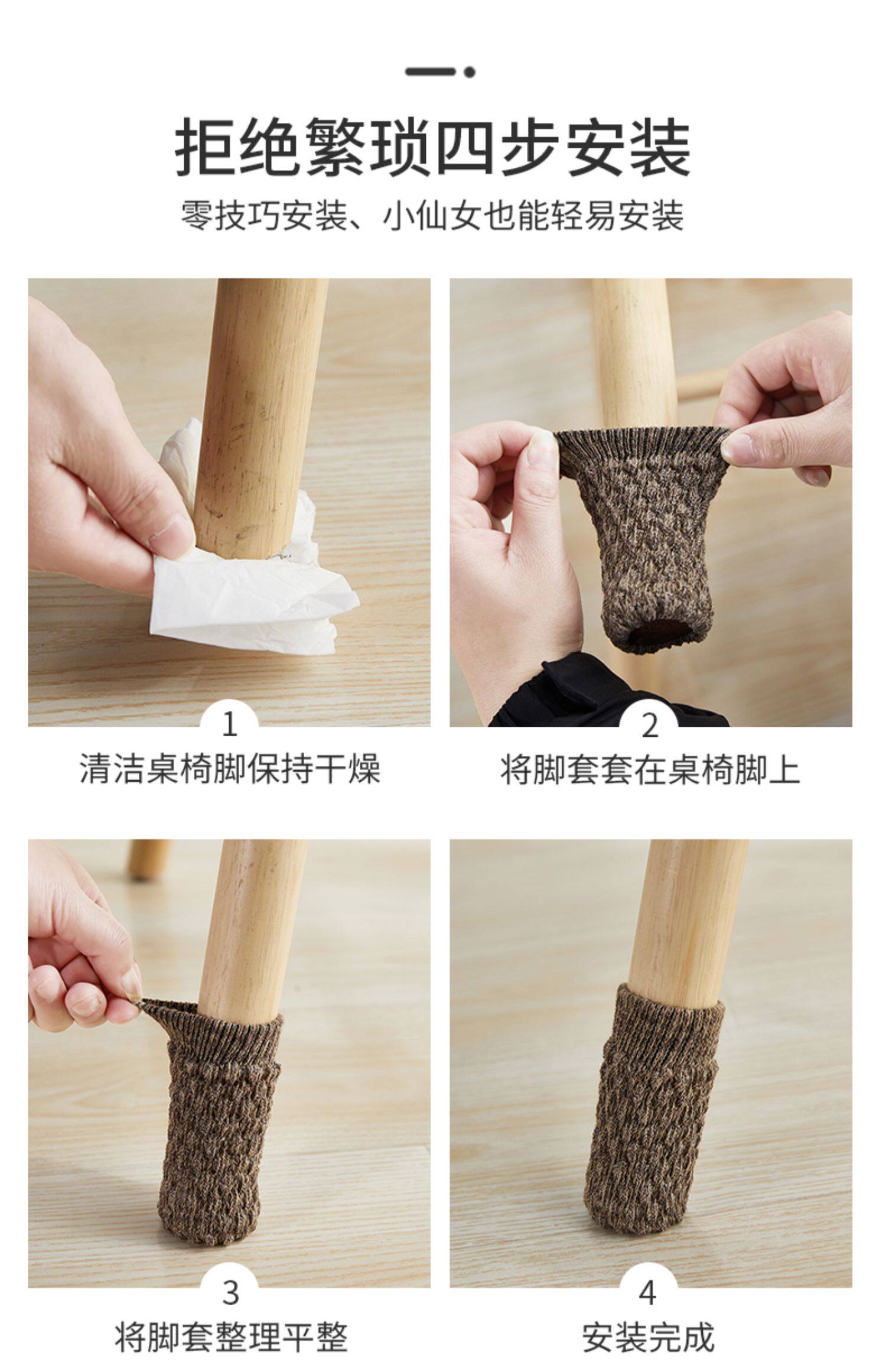 拒绝繁琐四步安装

零技巧安装、小仙女也能轻易安装

1
清洁桌椅脚保持干燥

2
将脚套套在桌椅脚上

3
将脚套整理平整

4
安装完成