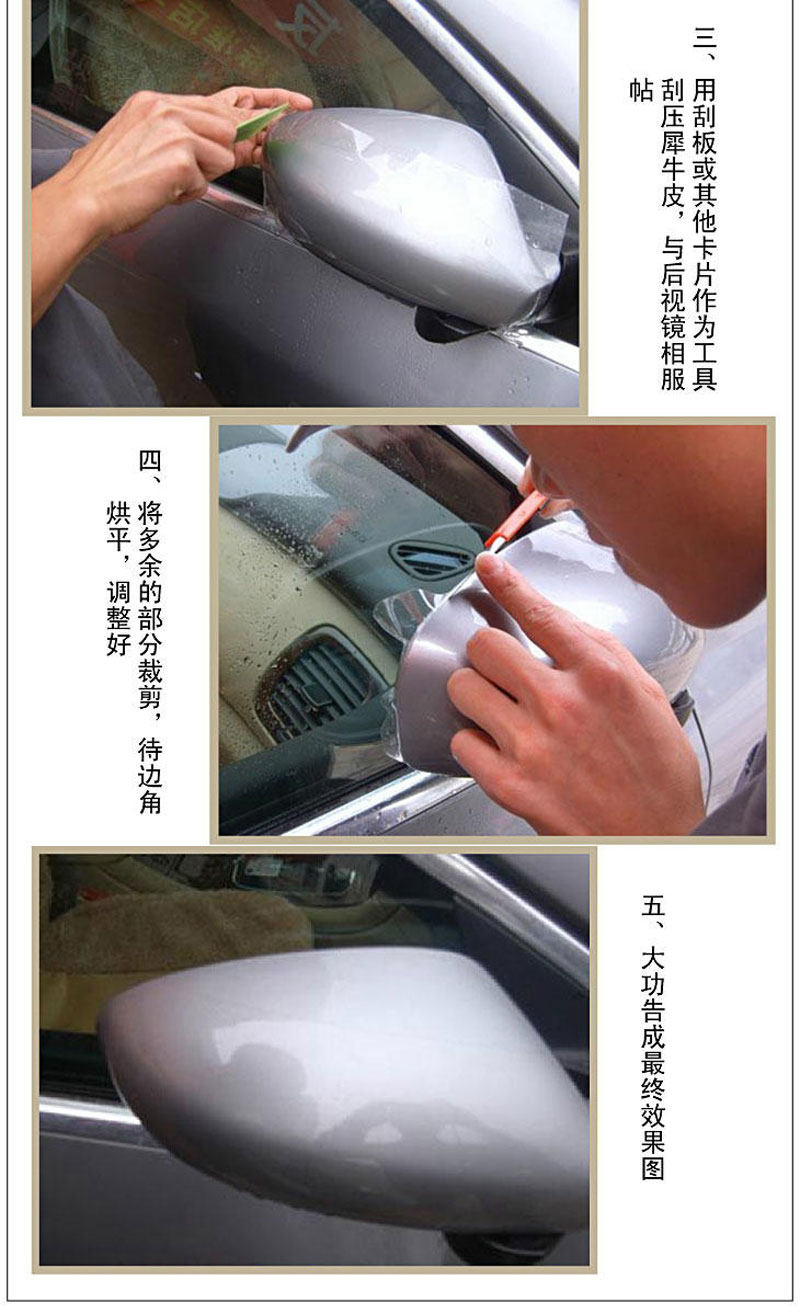 三、用刮板或其他卡片作为工具刮压犀牛皮，与后视镜相服帖

四、将多余的部分裁剪，待边角烘平，调整好

五、大功告成最终效果图