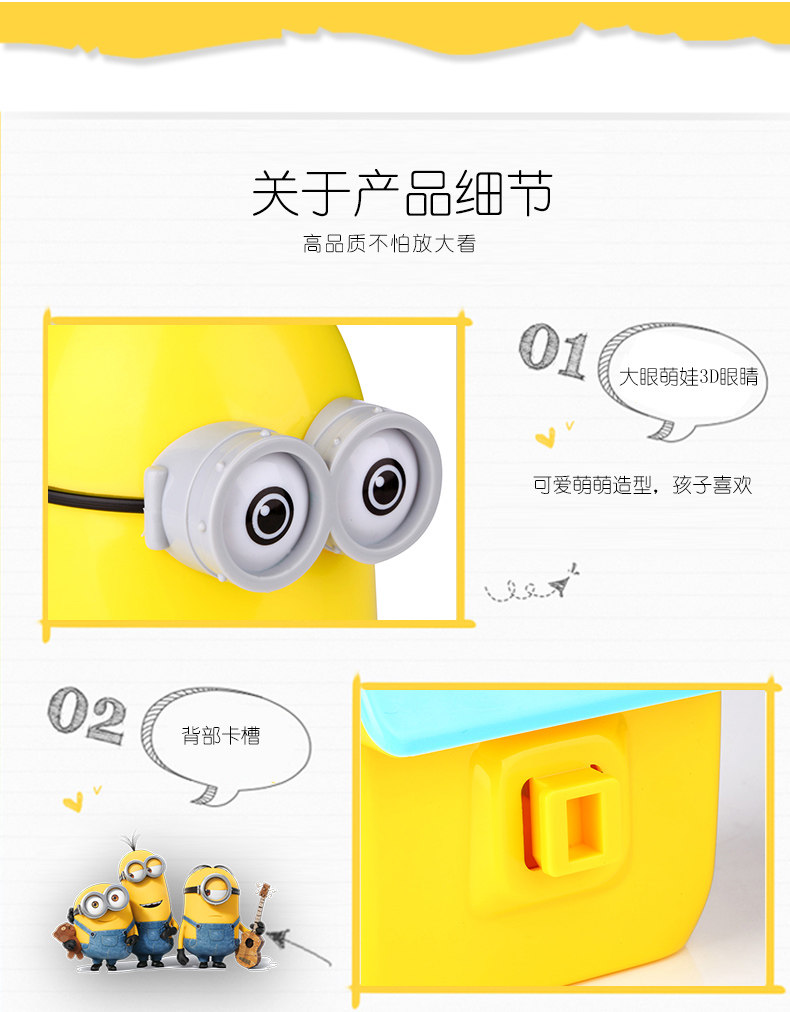 关于产品细节

高品质不怕放大看

01

大眼萌娃3D眼睛

可爱萌萌造型，孩子喜欢

02

背部卡槽