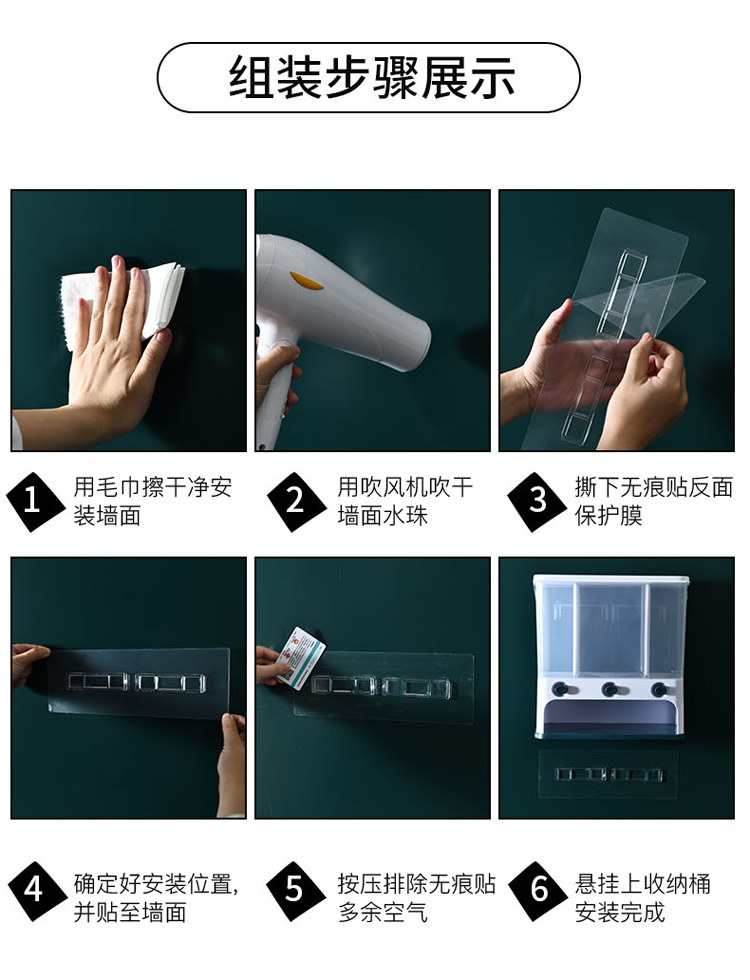 组装步骤展示

1 用毛巾擦干净安装墙面

2 用吹风机吹干墙面水珠

3 撕下无痕贴反面保护膜

4 确定好安装位置,并贴至墙面

5 按压排除无痕贴多余空气

6 悬挂上收纳桶安装完成