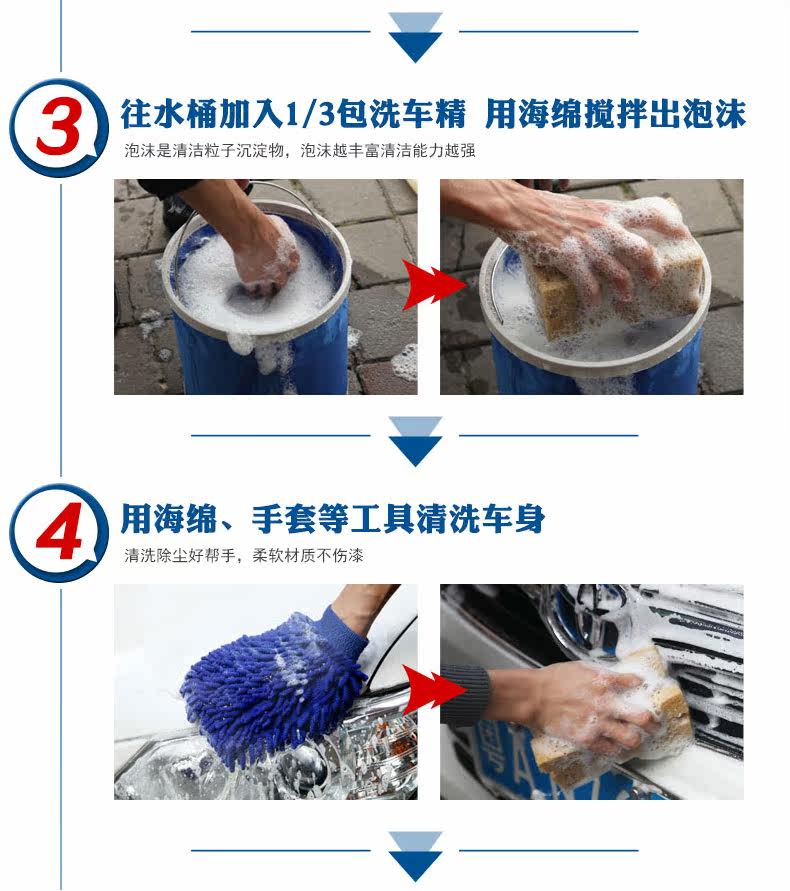 3 往水桶加入1/3包洗车精 用海绵搅拌出泡沫
泡沫是清洁粒子沉淀物，泡沫越丰富清洁能力越强

4 用海绵、手套等工具清洗车身
清洗除尘好帮手，柔软材质不伤漆