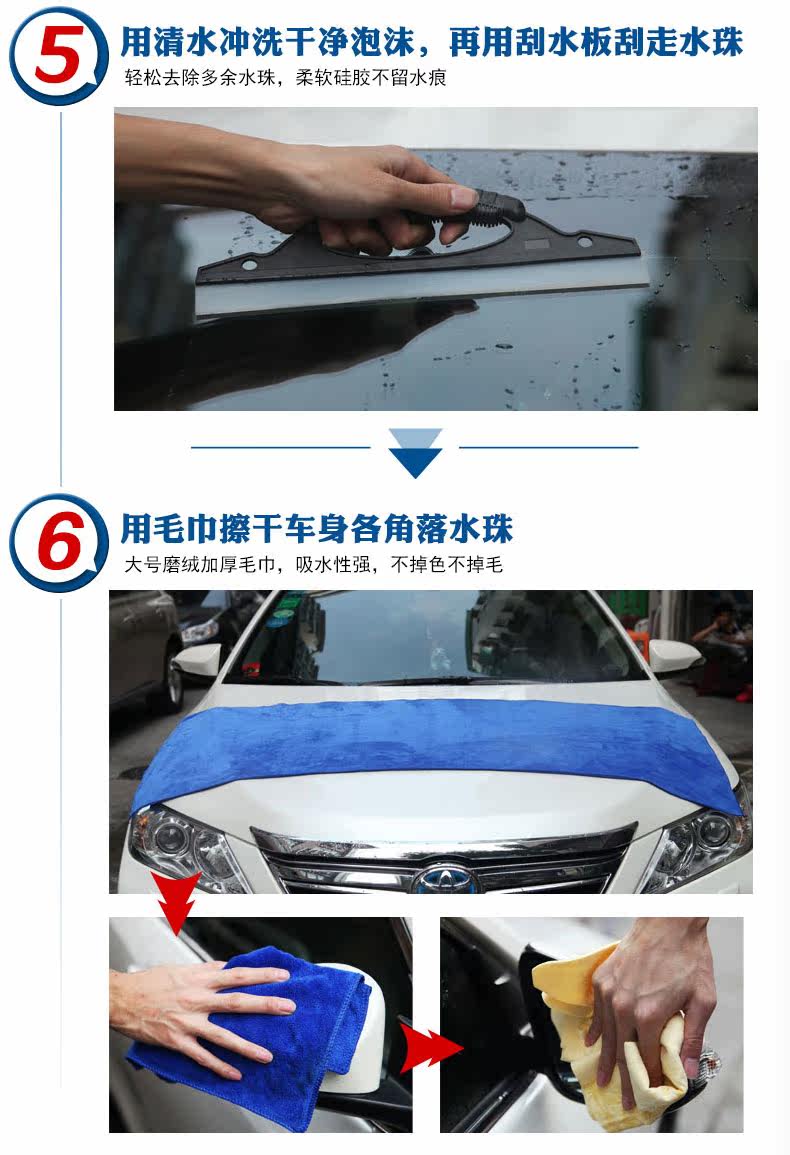 5 用清水冲洗干净泡沫，再用刮水板刮走水珠
轻松去除多余水珠，柔软硅胶不留水痕

6 用毛巾擦干车身各角落水珠
大号磨绒加厚毛巾，吸水性强，不掉色不掉毛