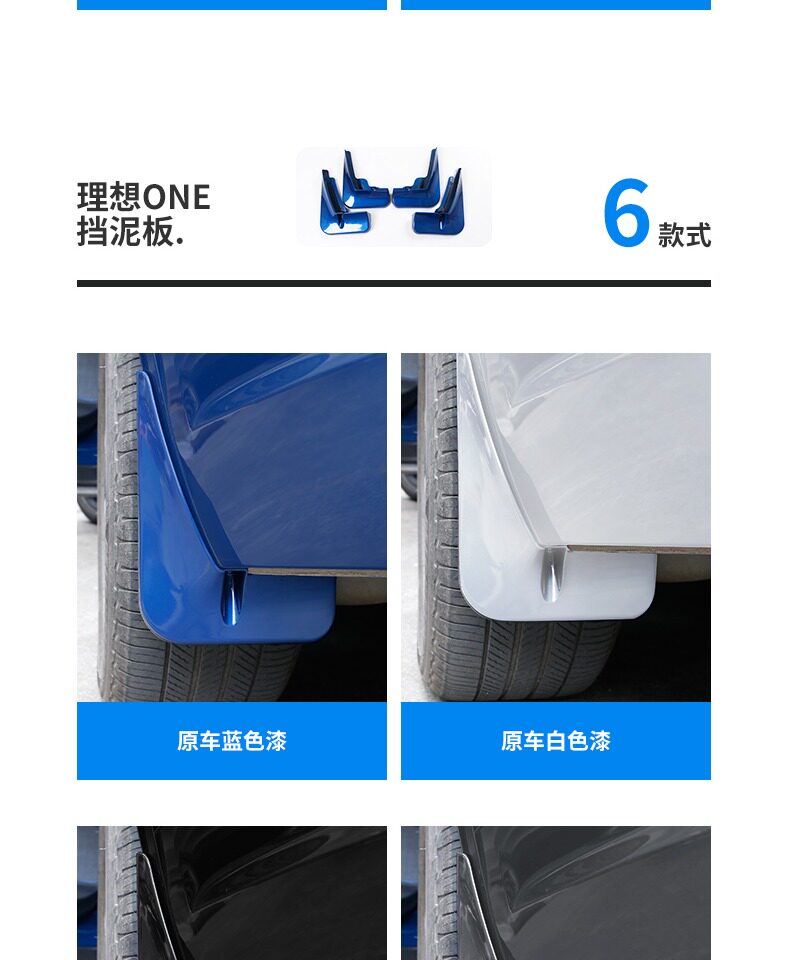 理想ONE
挡泥板.

6 款式

原车蓝色漆

原车白色漆