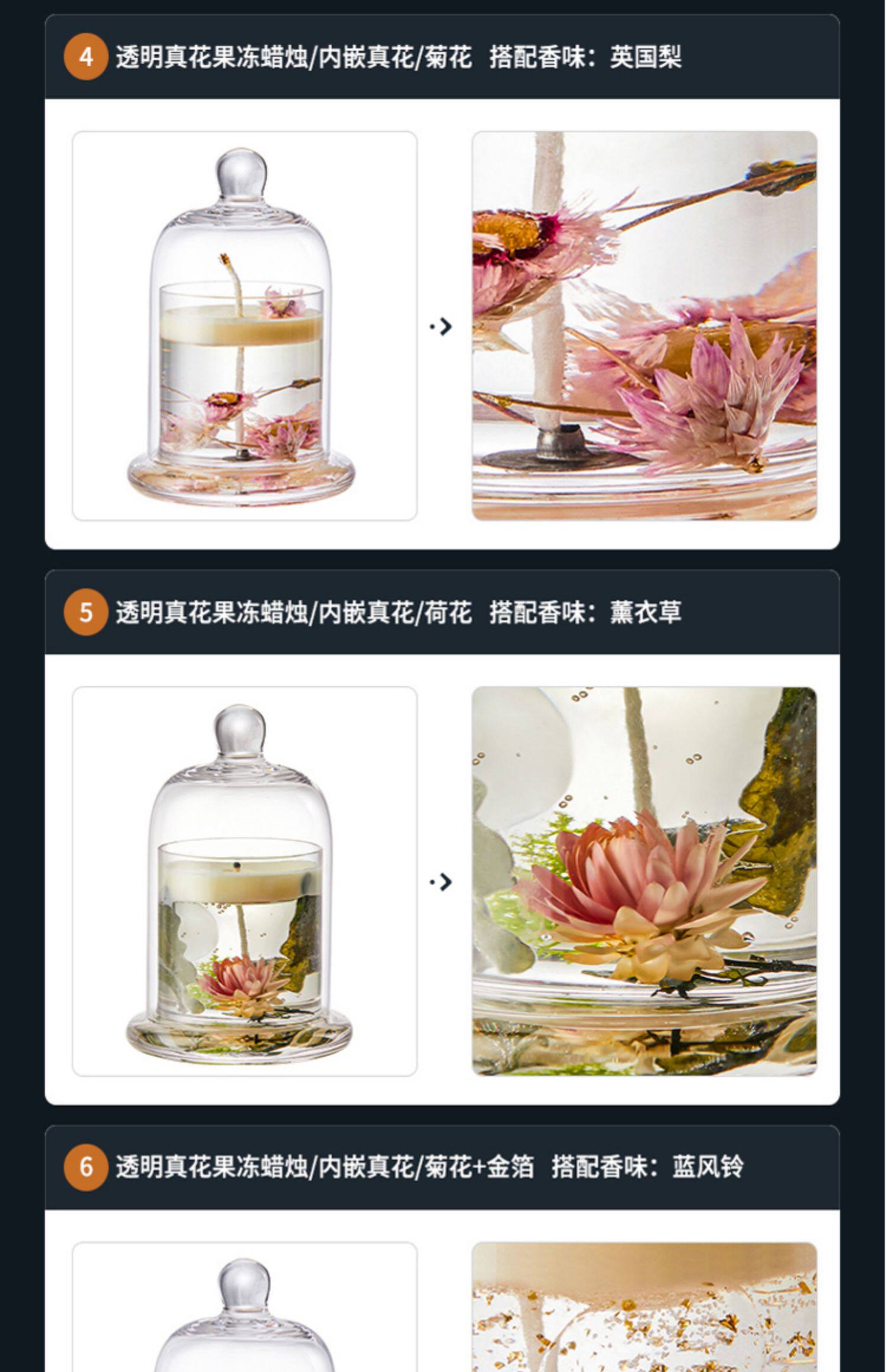 4 透明真花果冻蜡烛/内嵌真花/菊花 搭配香味：英国梨

5 透明真花果冻蜡烛/内嵌真花/荷花 搭配香味：薰衣草

6 透明真花果冻蜡烛/内嵌真花/菊花+金箔 搭配香味：蓝风铃