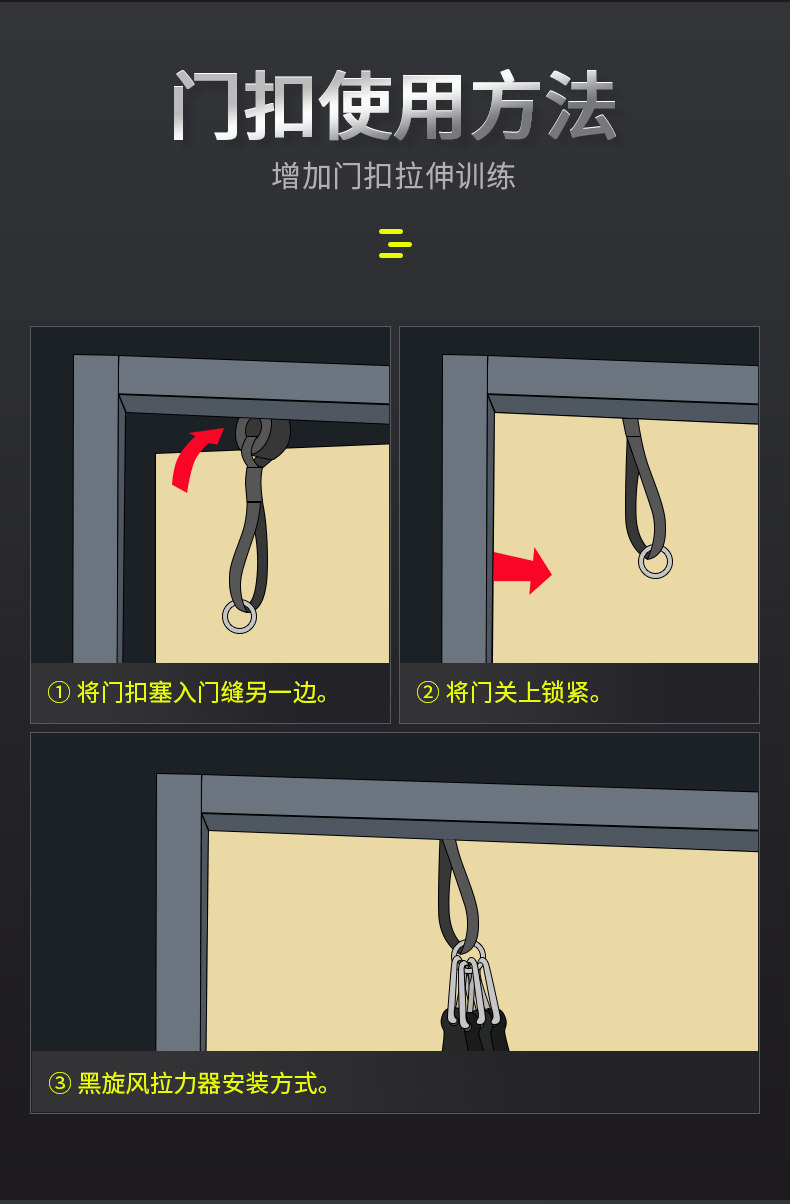 门扣使用方法

增加门扣拉伸训练

① 将门扣塞入门缝另一边。

② 将门关上锁紧。

③ 黑旋风拉力器安装方式。