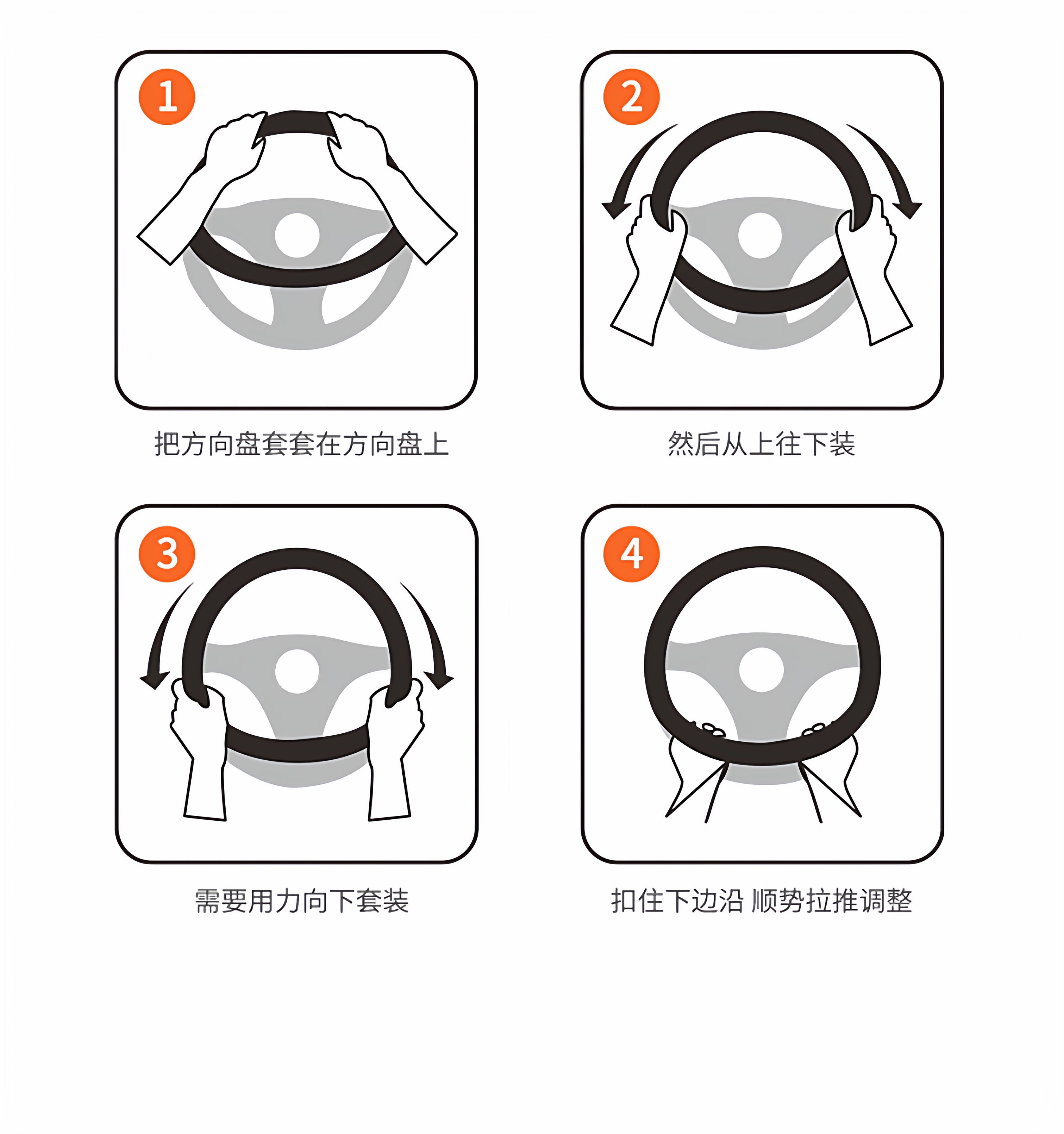 1

把方向盘套套在方向盘上

2

然后从上往下装

3

需要用力向下套装

4

扣住下边沿 顺势拉推调整