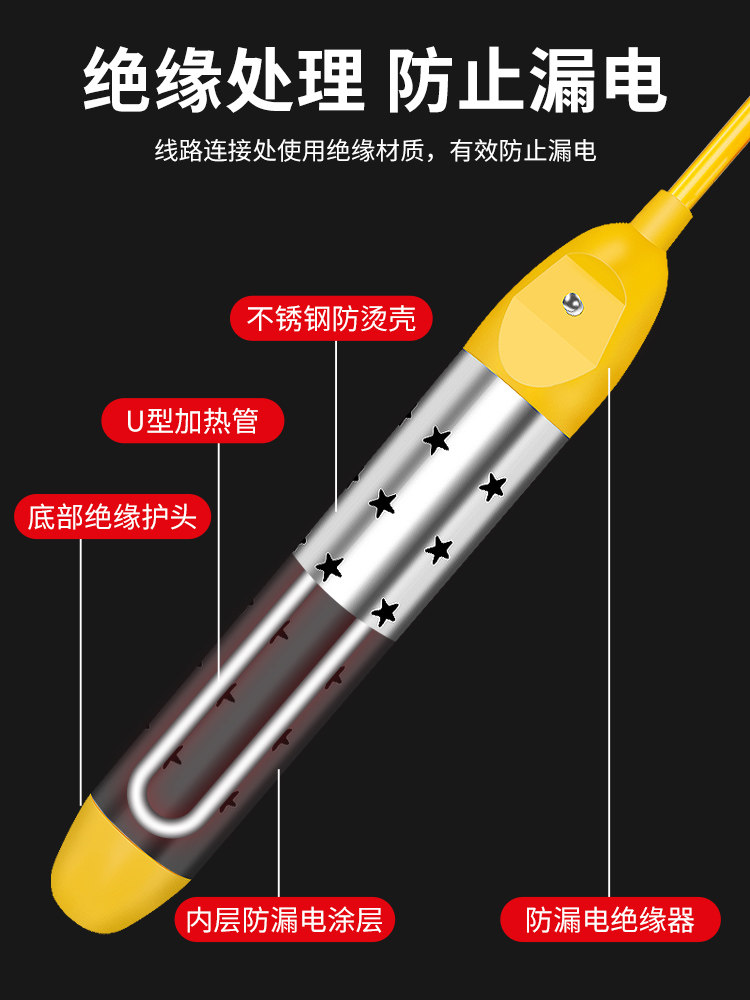 绝缘处理 防止漏电

线路连接处使用绝缘材质，有效防止漏电

不锈钢防烫壳

U型加热管

底部绝缘护头

内层防漏电涂层

防漏电绝缘器