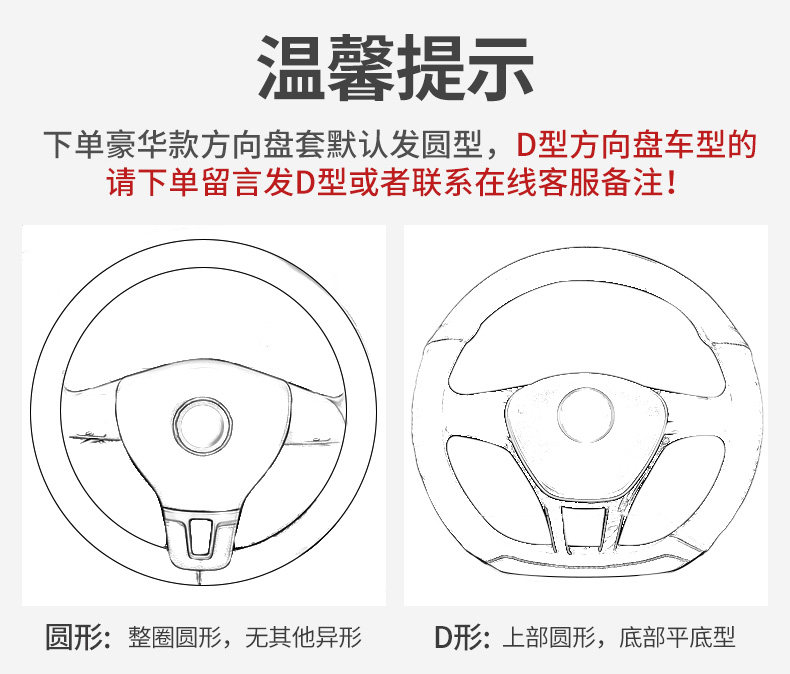 温馨提示

下单豪华款方向盘套默认发圆型，D型方向盘车型的请下单留言发D型或者联系在线客服备注！

圆形：整圈圆形，无其他异形

D形：上部圆形，底部平底型