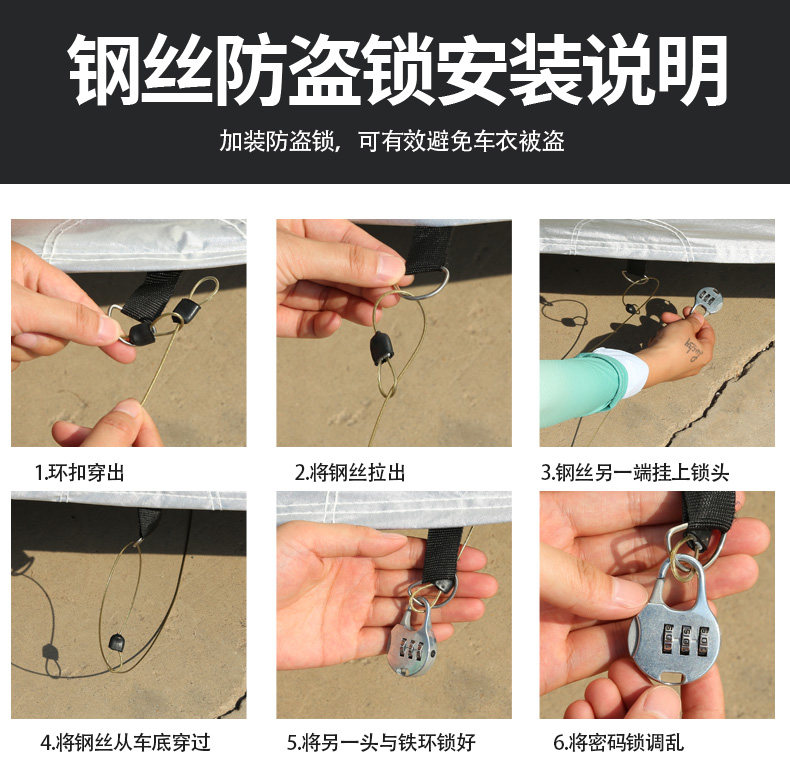 钢丝防盗锁安装说明

加装防盗锁，可有效避免车衣被盗

1.环扣穿出

2.将钢丝拉出

3.钢丝另一端挂上锁头

4.将钢丝从车底穿过

5.将另一头与铁环锁好

6.将密码锁调乱