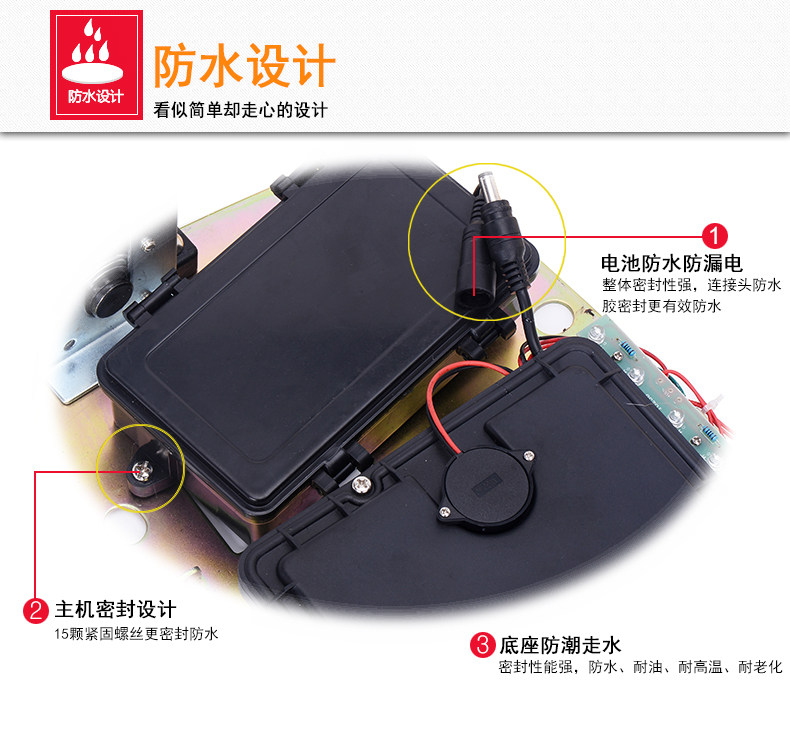 防水设计

防水设计
看似简单却走心的设计

1 电池防水防漏电
整体密封性强，连接头防水胶密封更有效防水

2 主机密封设计
15颗紧固螺丝更密封防水

3 底座防潮走水
密封性能强，防水、耐油、耐高温、耐老化