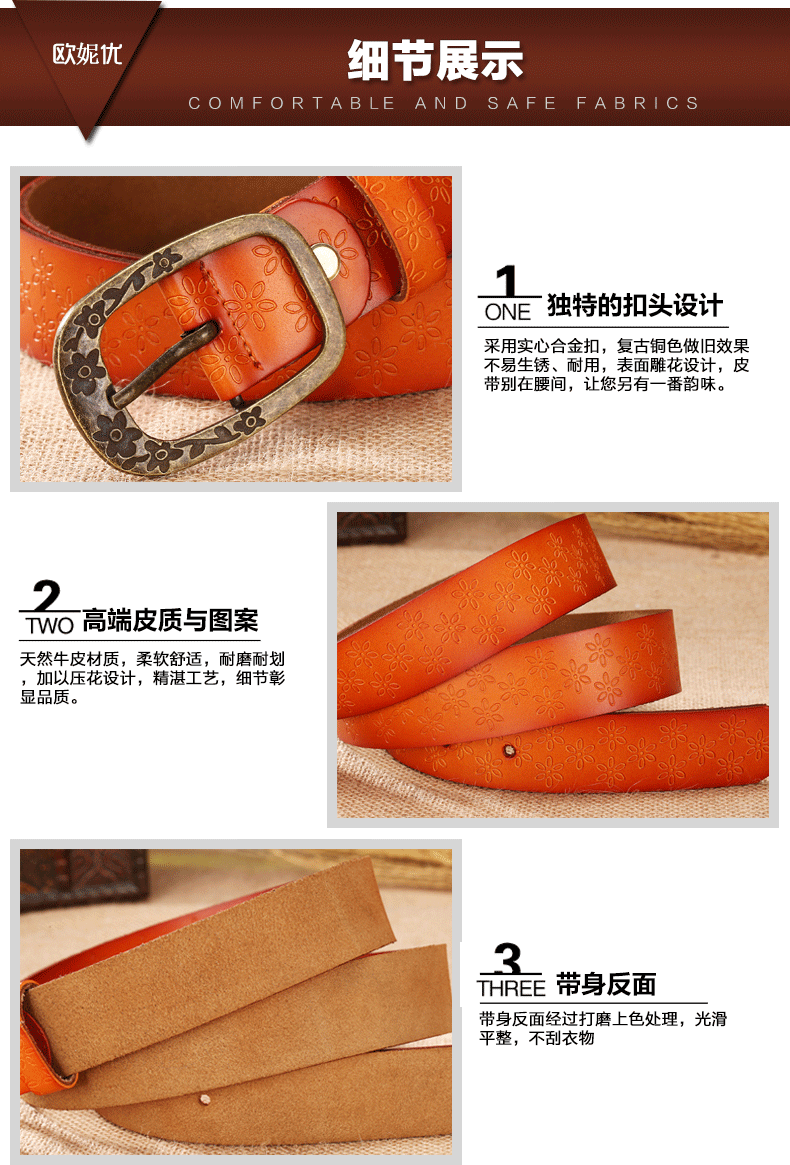 欧妮优

细节展示
COMFORTABLE AND SAFE FABRICS

1
ONE 独特的扣头设计

采用实心合金扣，复古铜色做旧效果不易生锈、耐用，表面雕花设计，皮带别在腰间，让您另有一番韵味。

2
TWO 高端皮质与图案

天然牛皮材质，柔软舒适，耐磨耐划，加以压花设计，精湛工艺，细节彰显品质。

3
THREE 带身反面

带身反面经过打磨上色处理，光滑平整，不刮衣物