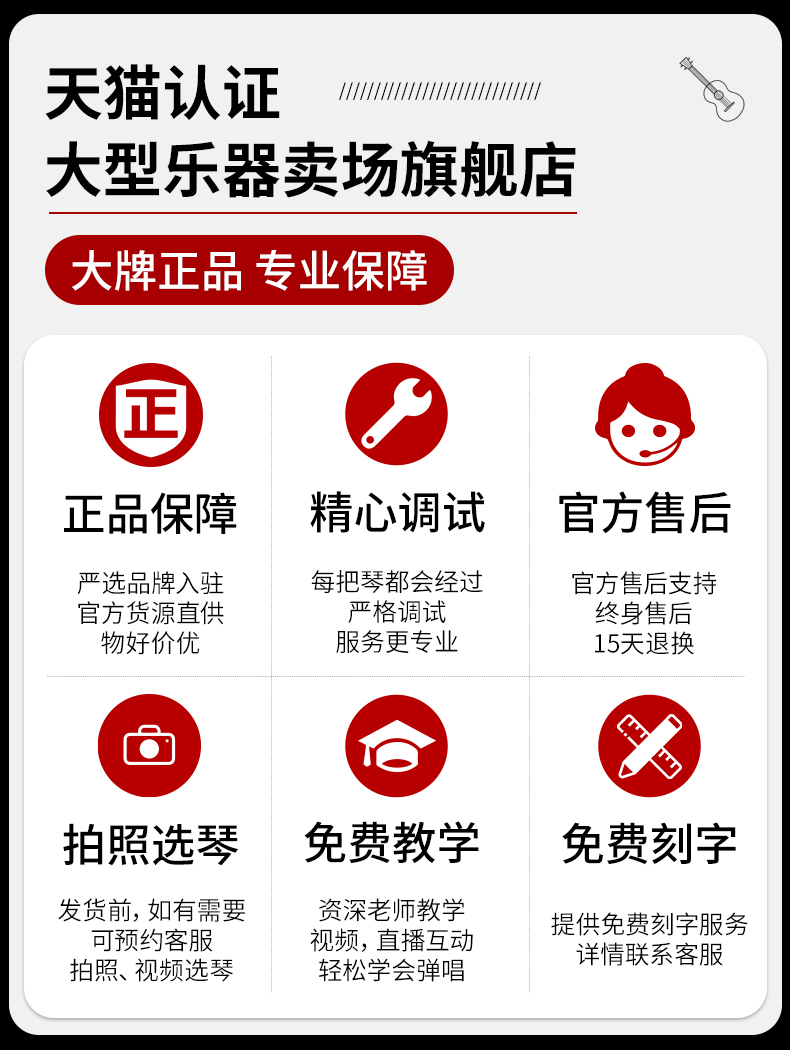 天猫认证
大型乐器卖场旗舰店

大牌正品 专业保障

正

正品保障

严选品牌入驻
官方货源直供
物好价优

精心调试

每把琴都会经过
严格调试
服务更专业

官方售后

官方售后支持
终身售后
15天退换

拍照选琴

发货前，如有需要
可预约客服
拍照、视频选琴

免费教学

资深老师教学
视频，直播互动
轻松学会弹唱

免费刻字

提供免费刻字服务
详情联系客服