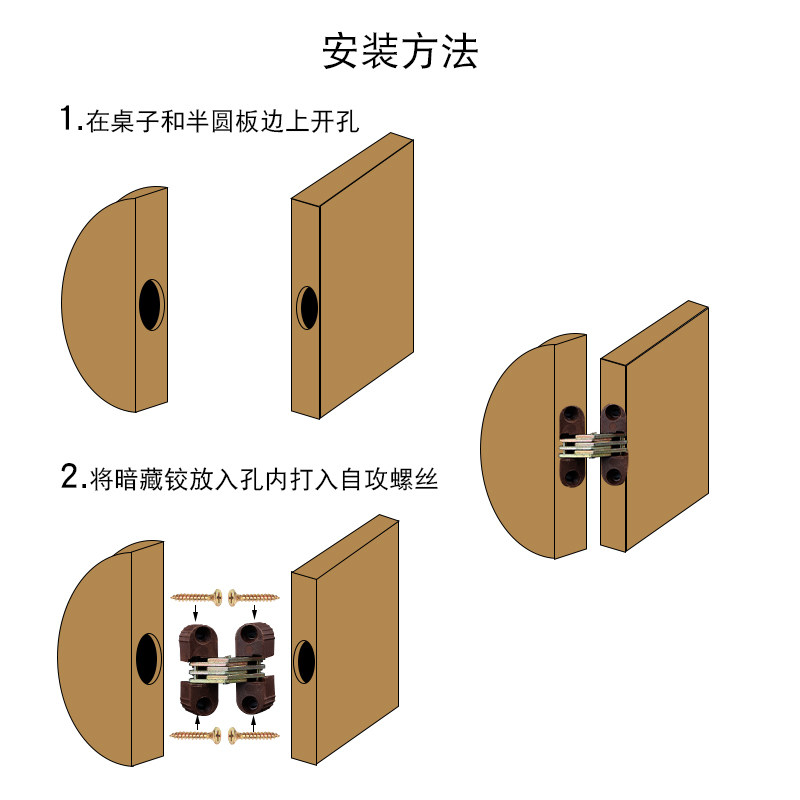 安装方法

1.在桌子和半圆板边上开孔

2.将暗藏铰放入孔内打入自攻螺丝