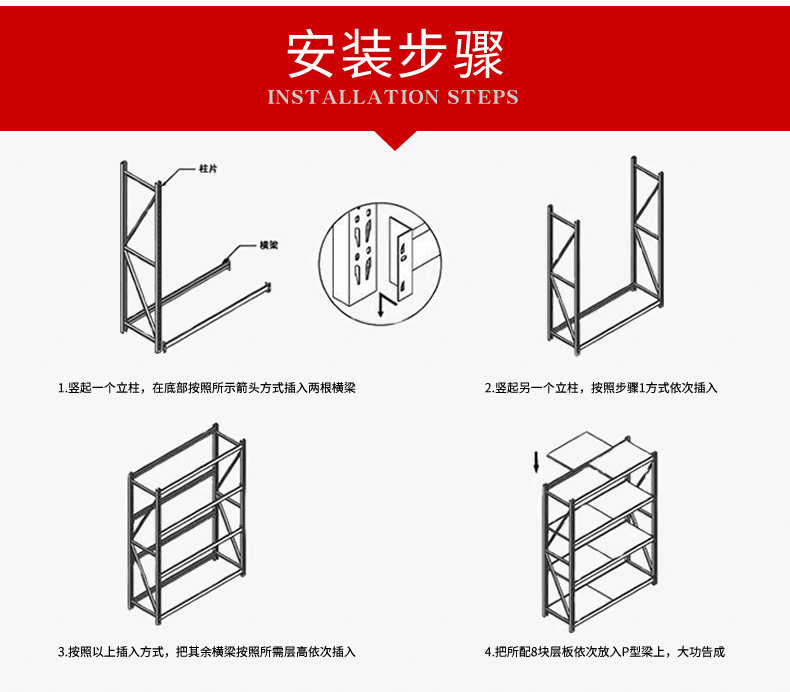 安装步骤

INSTALLATION STEPS

柱片

横梁

1.竖起一个立柱，在底部按照所示箭头方式插入两根横梁

2.竖起另一个立柱，按照步骤1方式依次插入

3.按照以上插入方式，把其余横梁按照所需层高依次插入

4.把所配8块层板依次放入P型梁上，大功告成