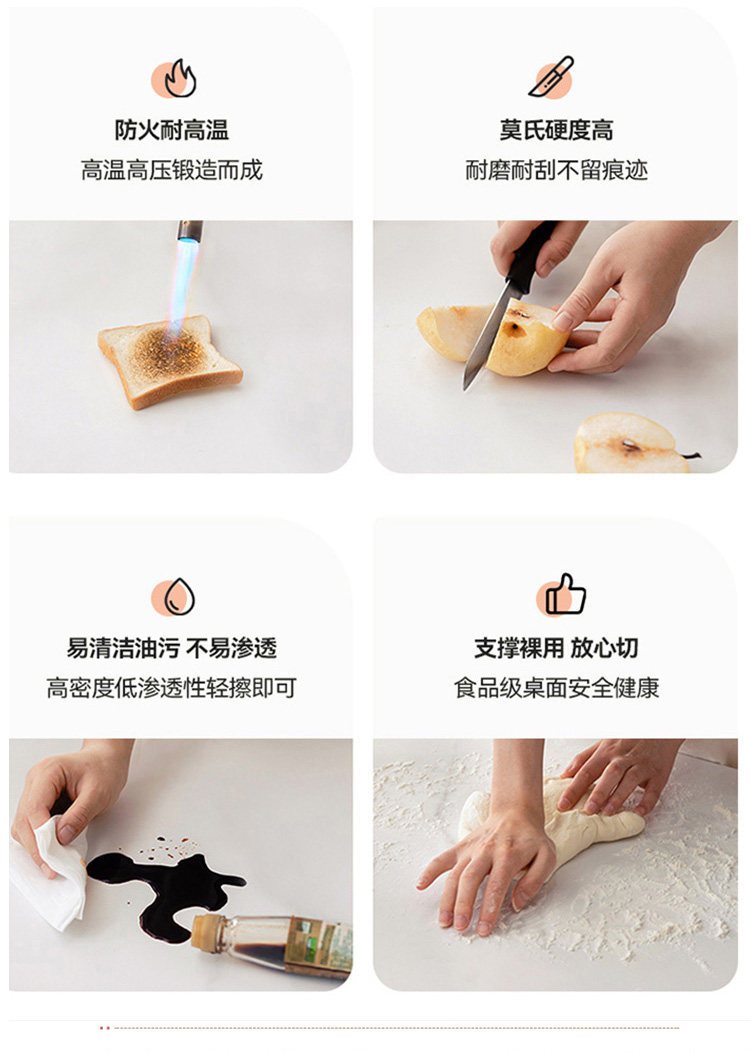 防火耐高温
高温高压锻造而成

莫氏硬度高
耐磨耐刮不留痕迹

易清洁油污 不易渗透
高密度低渗透性轻擦即可

支撑裸用 放心切
食品级桌面安全健康