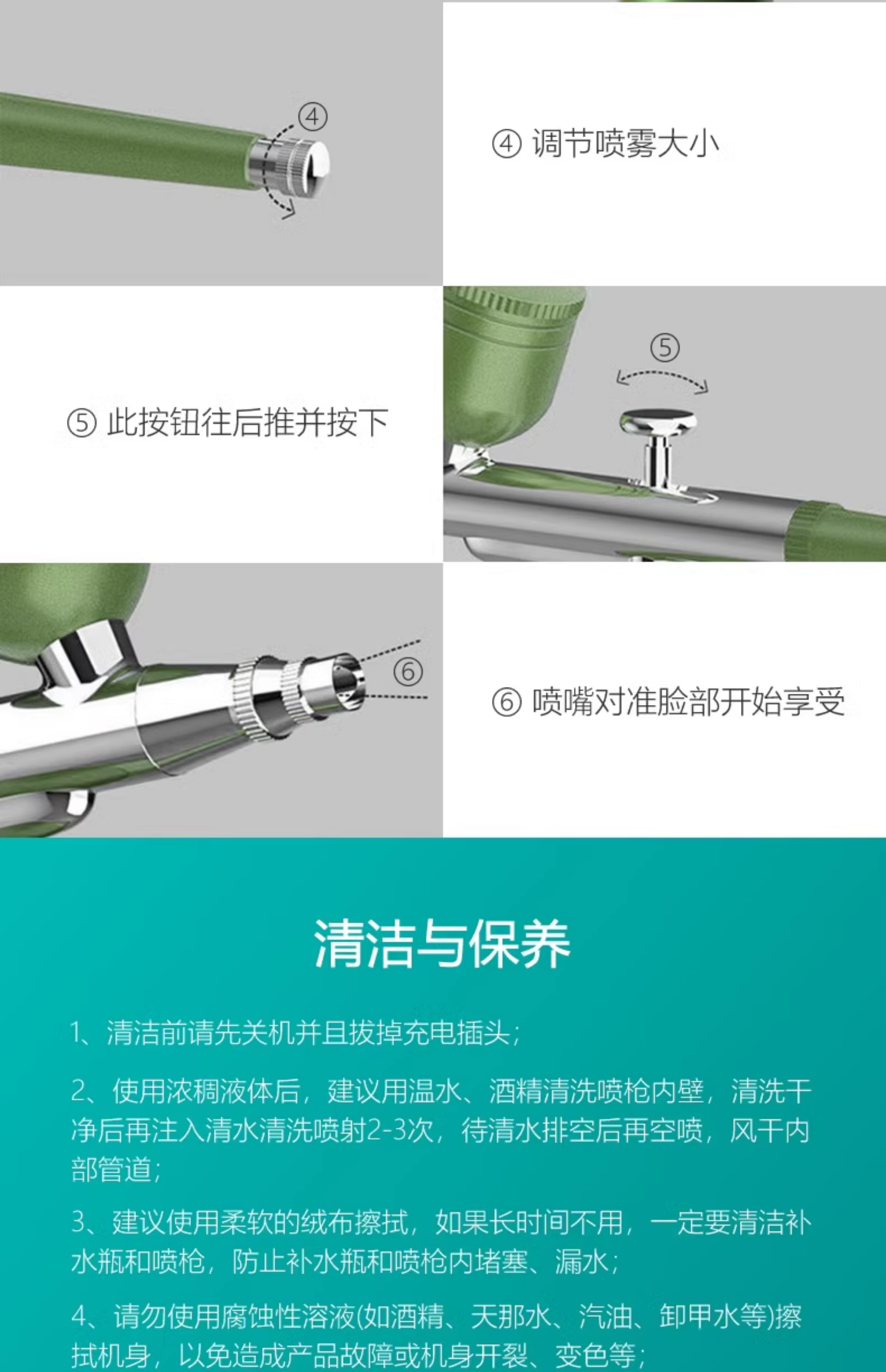 ④

④ 调节喷雾大小

⑤ 此按钮往后推并按下

⑤

⑥

⑥ 喷嘴对准脸部开始享受

清洁与保养

1、清洁前请先关机并且拔掉充电插头；

2、使用浓稠液体后，建议用温水、酒精清洗喷枪内壁，清洗干净后再注入清水清洗喷射2-3次，待清水排空后再空喷，风干内部管道；

3、建议使用柔软的绒布擦拭，如果长时间不用，一定要清洁补水瓶和喷枪，防止补水瓶和喷枪内堵塞、漏水；

4、请勿使用腐蚀性溶液(如酒精、天那水、汽油、卸甲水等)擦拭机身，以免造成产品故障或机身开裂、变色等；