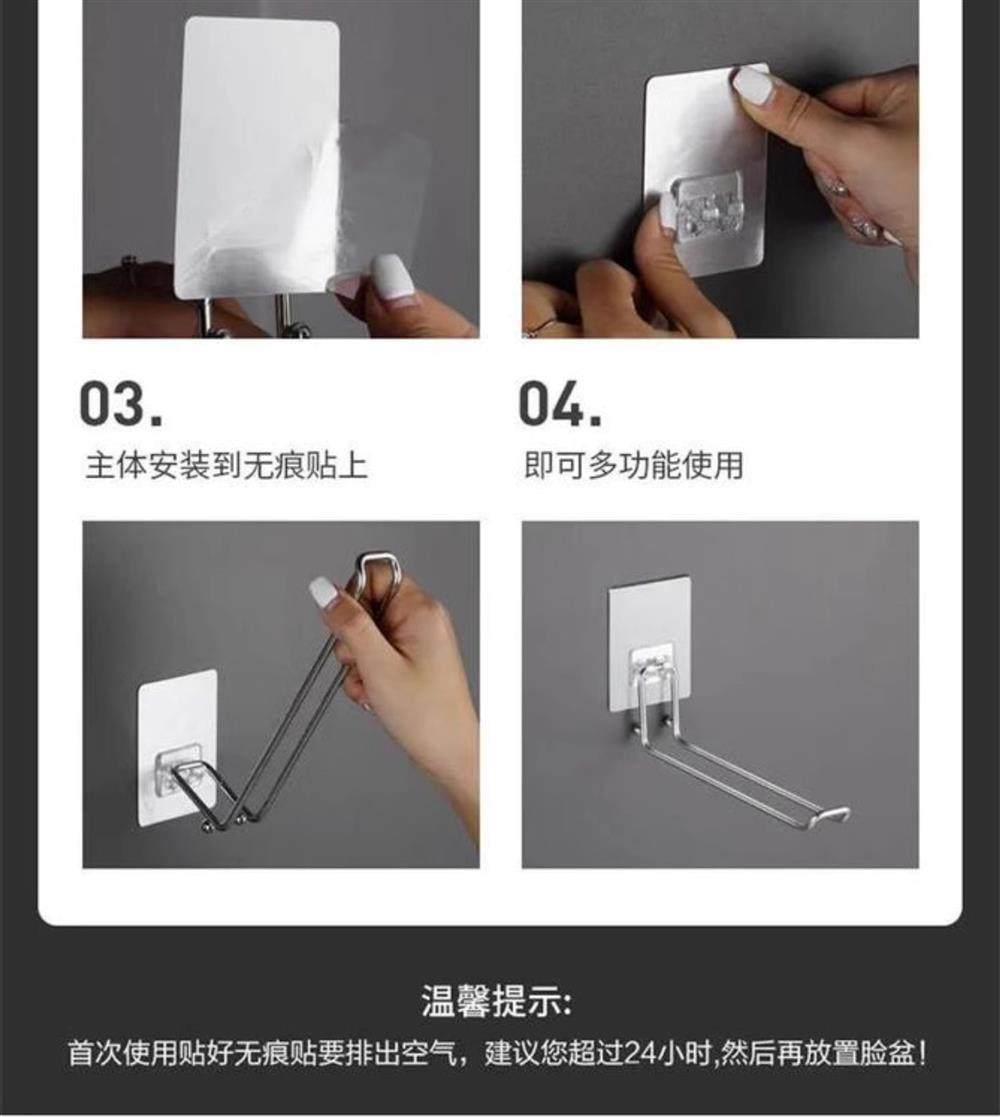 03.
主体安装到无痕贴上

04.
即可多功能使用

温馨提示:
首次使用贴好无痕贴要排出空气，建议您超过24小时,然后再放置脸盆!