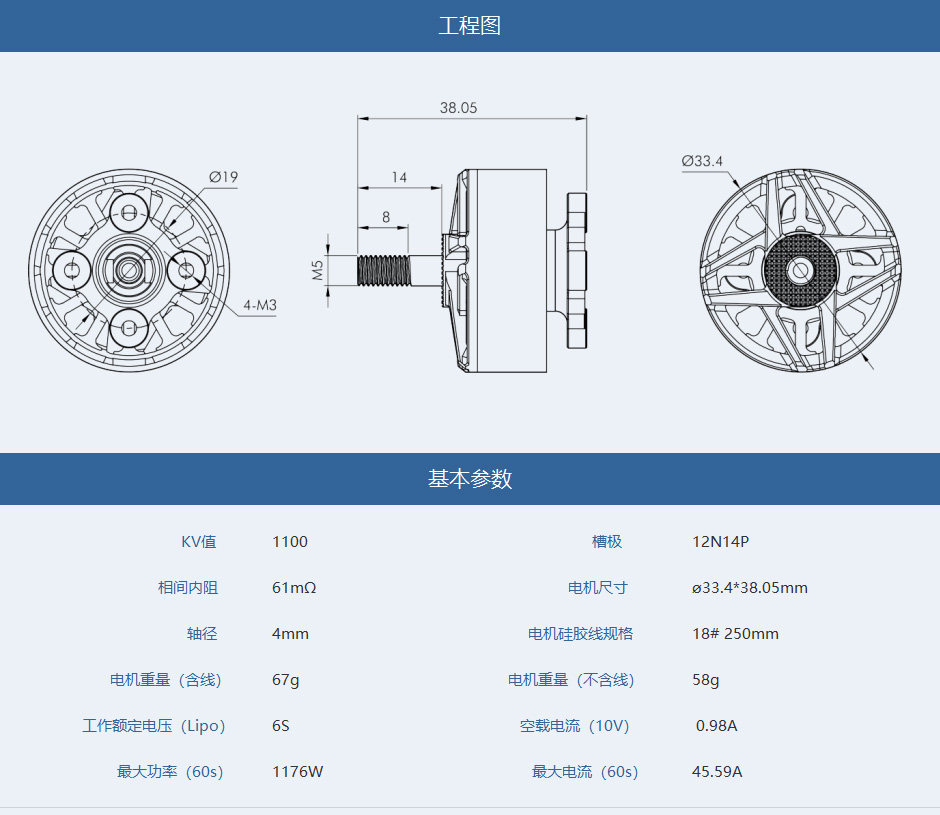 工程图

Ø19

4-M3

38.05

14

8

M5

Ø33.4

基本参数

| KV值 | 1100 | 槽极 | 12N14P |
|---|---|---|---|
| 相间内阻 | 61mΩ | 电机尺寸 | ø33.4*38.05mm |
| 轴径 | 4mm | 电机硅胶线规格 | 18# 250mm |
| 电机重量（含线） | 67g | 电机重量（不含线） | 58g |
| 工作额定电压（Lipo） | 6S | 空载电流（10V） | 0.98A |
| 最大功率（60s） | 1176W | 最大电流（60s） | 45.59A |