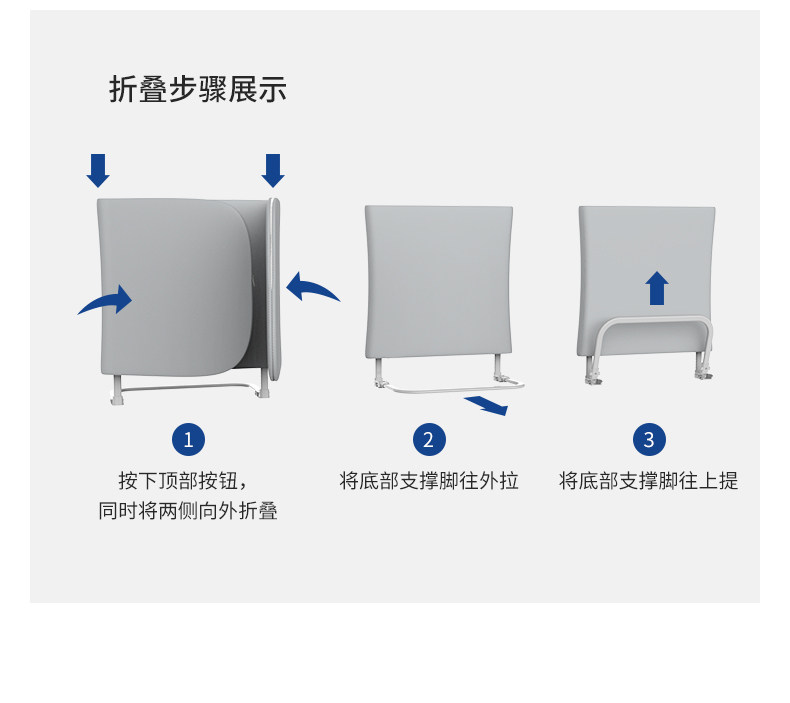 折叠步骤展示

1
按下顶部按钮，
同时将两侧向外折叠

2
将底部支撑脚往外拉

3
将底部支撑脚往上提