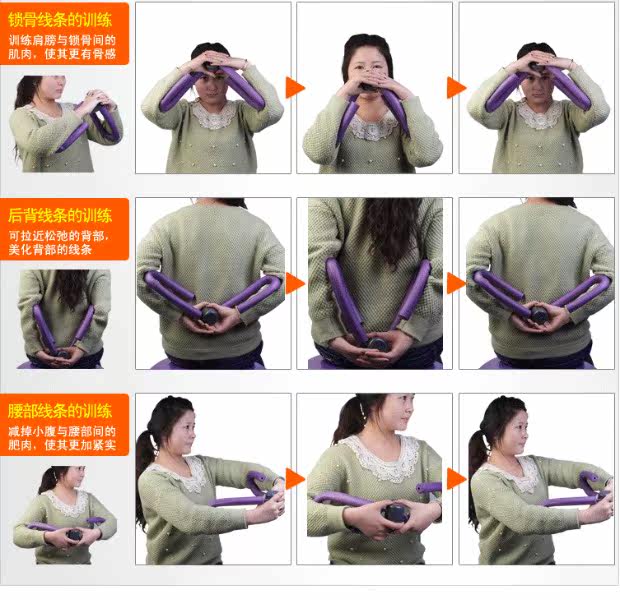 锁骨线条的训练
训练肩膀与锁骨间的肌肉，使其更有骨感

后背线条的训练
可拉近松弛的背部，美化背部的线条

腰部线条的训练
减掉小腹与腰部间的肥肉，使其更加紧实