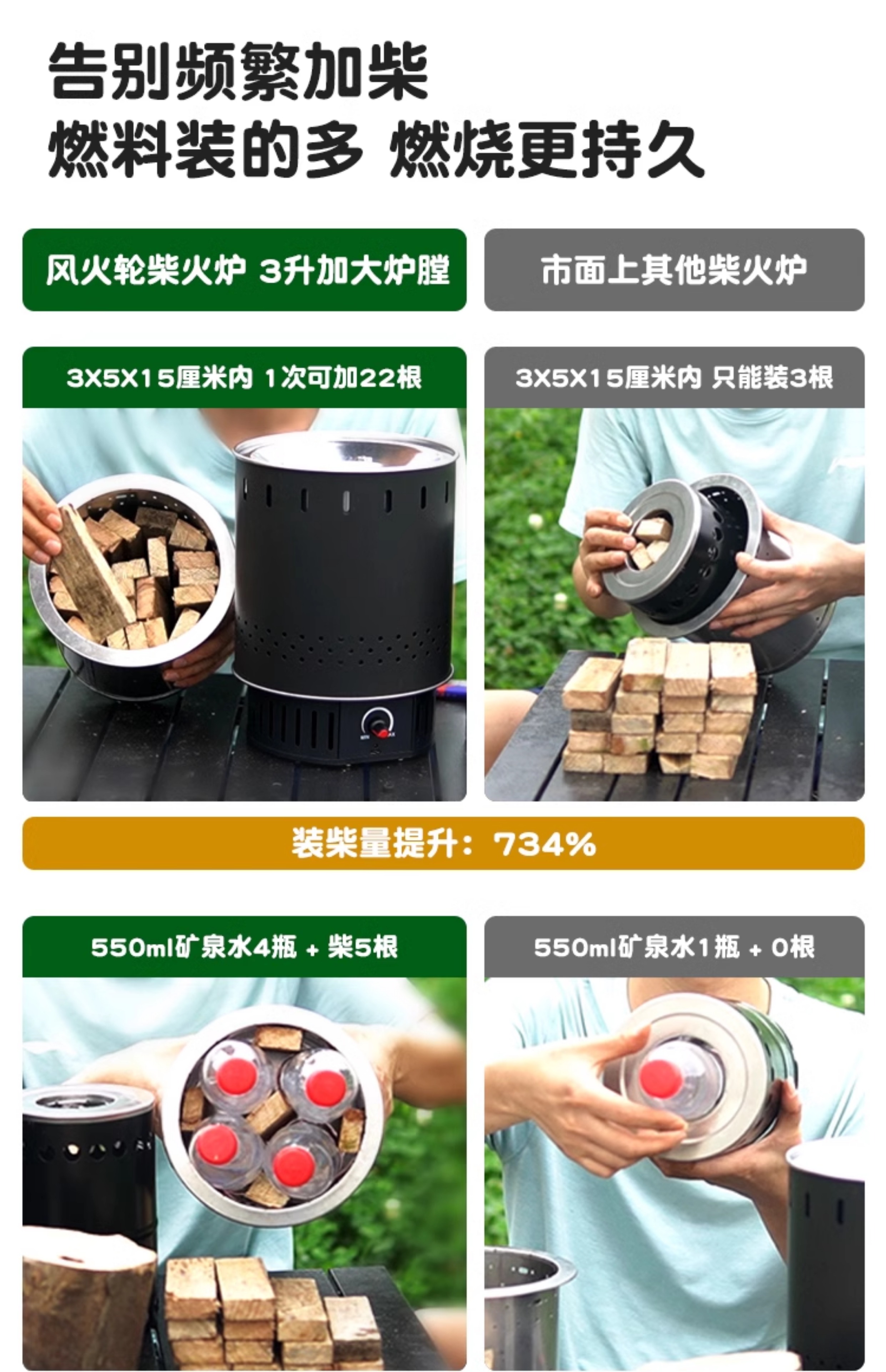 告别频繁加柴
燃料装的多 燃烧更持久

风火轮柴火炉 3升加大炉膛

市面上其他柴火炉

3X5X15厘米内 1次可加22根

3X5X15厘米内 只能装3根

MIN MAX

装柴量提升：734%

550ml矿泉水4瓶 + 柴5根

550ml矿泉水1瓶 + 0根