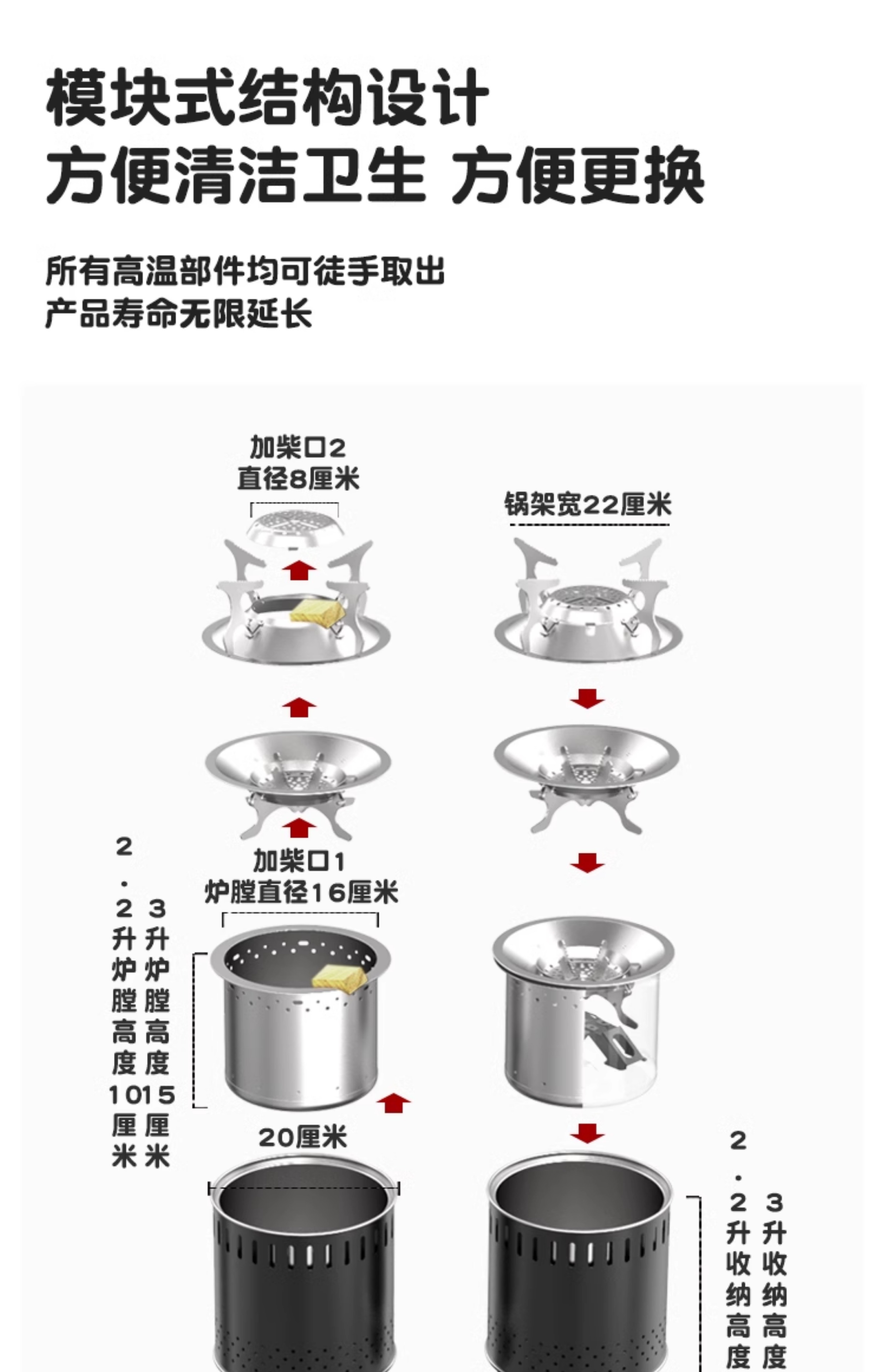 模块式结构设计
方便清洁卫生 方便更换

所有高温部件均可徒手取出
产品寿命无限延长

加柴口2
直径8厘米

锅架宽22厘米

加柴口1
炉膛直径16厘米

2.2升炉膛高度10厘米

3升炉膛高度15厘米

20厘米

2.2升收纳高度

3升收纳高度