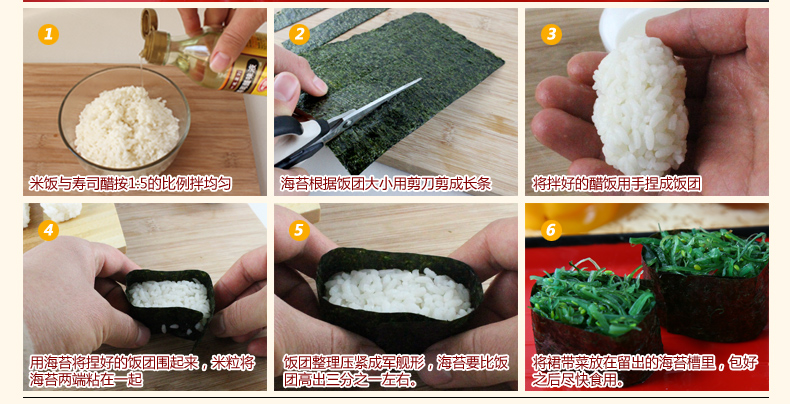 1
米饭与寿司醋按1:5的比例拌均匀

2
海苔根据饭团大小用剪刀剪成长条

3
将拌好的醋饭用手捏成饭团

4
用海苔将捏好的饭团围起来，米粒将海苔两端粘在一起

5
饭团整理压紧成军舰形，海苔要比饭团高出三分之一左右。

6
将裙带菜放在留出的海苔槽里，包好之后尽快食用。