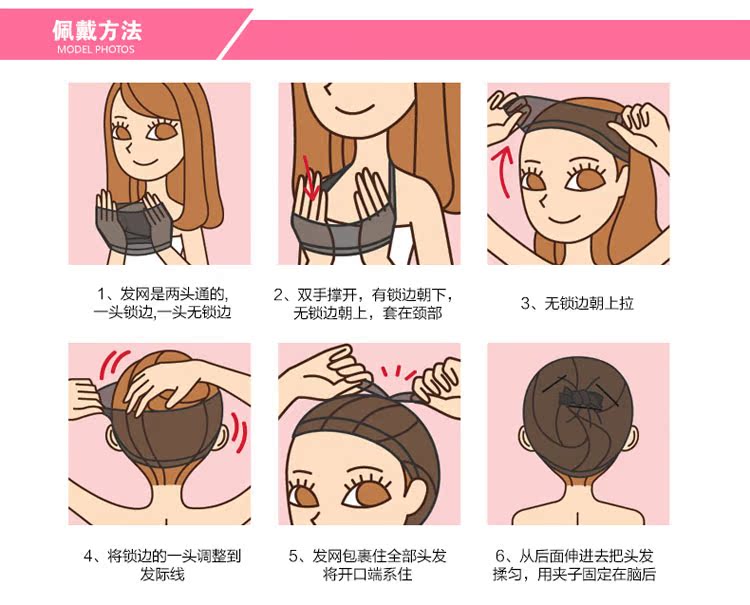 佩戴方法
MODEL PHOTOS

1、发网是两头通的,
一头锁边,一头无锁边

2、双手撑开，有锁边朝下，
无锁边朝上，套在颈部

3、无锁边朝上拉

4、将锁边的一头调整到
发际线

5、发网包裹住全部头发
将开口端系住

6、从后面伸进去把头发
揉匀，用夹子固定在脑后