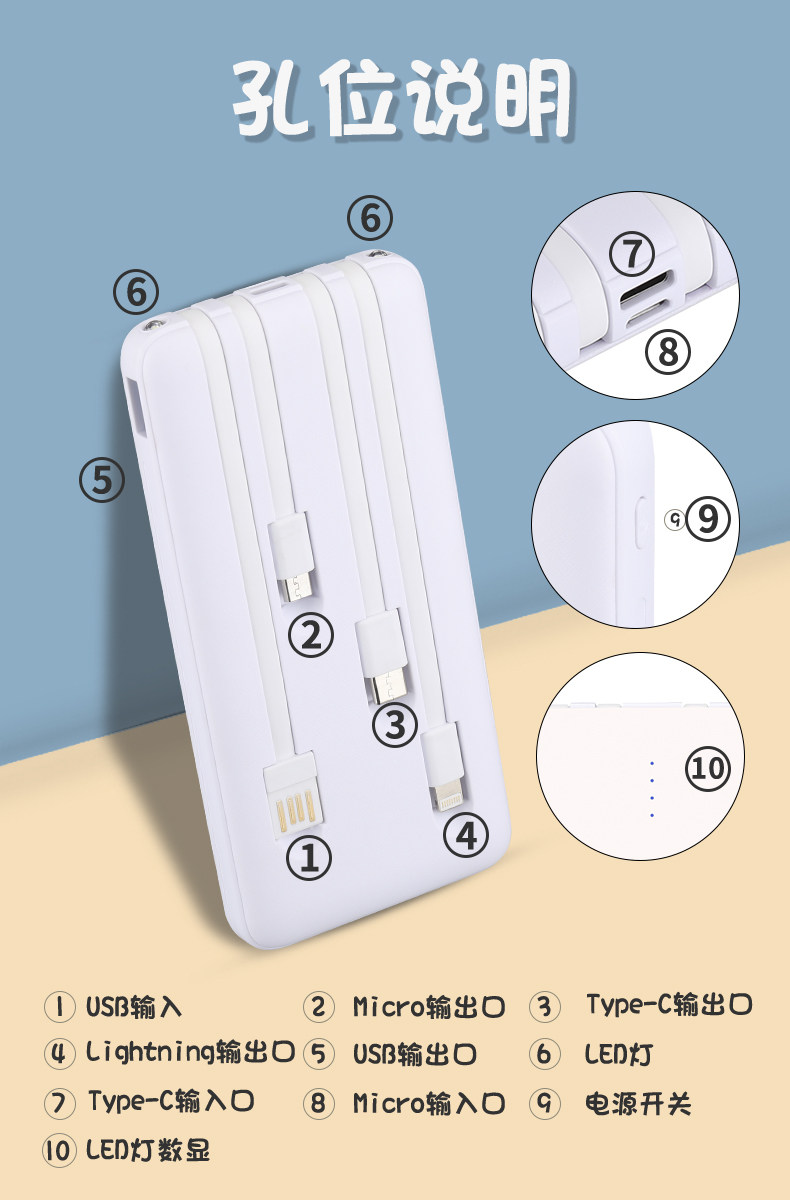 孔位说明

⑥
⑥
⑤
②
③
①
④
⑦
⑧
⑨
⑩

① USB输入 ② Micro输出口 ③ Type-C输出口
④ Lightning输出口 ⑤ USB输出口 ⑥ LED灯
⑦ Type-C输入口 ⑧ Micro输入口 ⑨ 电源开关
⑩ LED灯数显