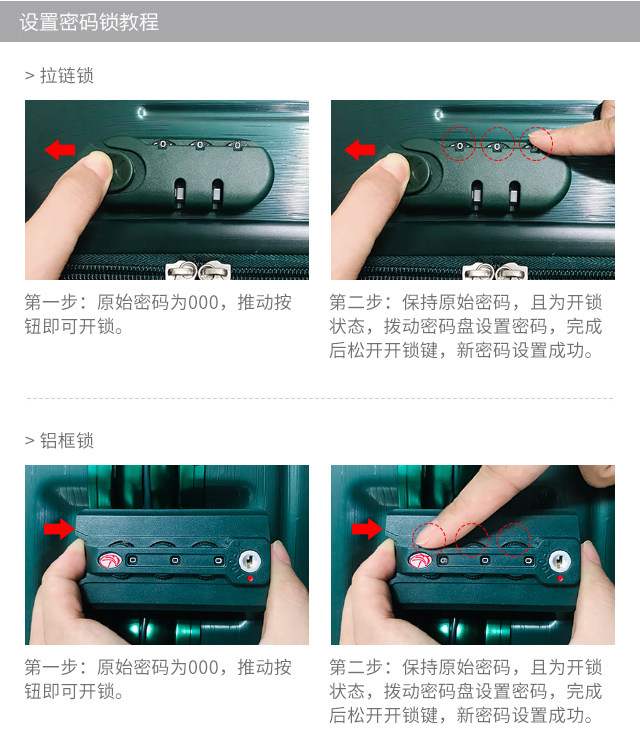 设置密码锁教程

> 拉链锁

第一步：原始密码为000，推动按钮即可开锁。

第二步：保持原始密码，且为开锁状态，拨动密码盘设置密码，完成后松开开锁键，新密码设置成功。

> 铝框锁

第一步：原始密码为000，推动按钮即可开锁。

第二步：保持原始密码，且为开锁状态，拨动密码盘设置密码，完成后松开开锁键，新密码设置成功。