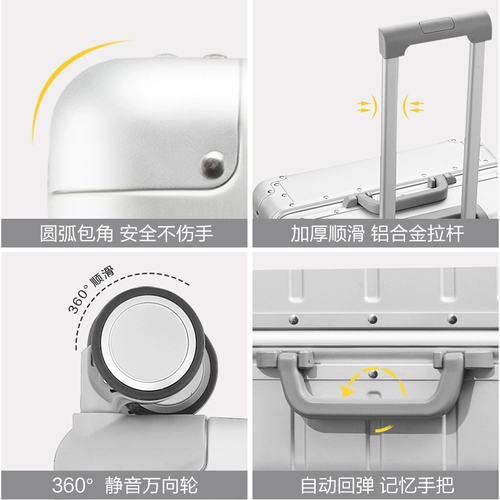 圆弧包角 安全不伤手

加厚顺滑 铝合金拉杆

360° 顺滑

360° 静音万向轮

自动回弹 记忆手把