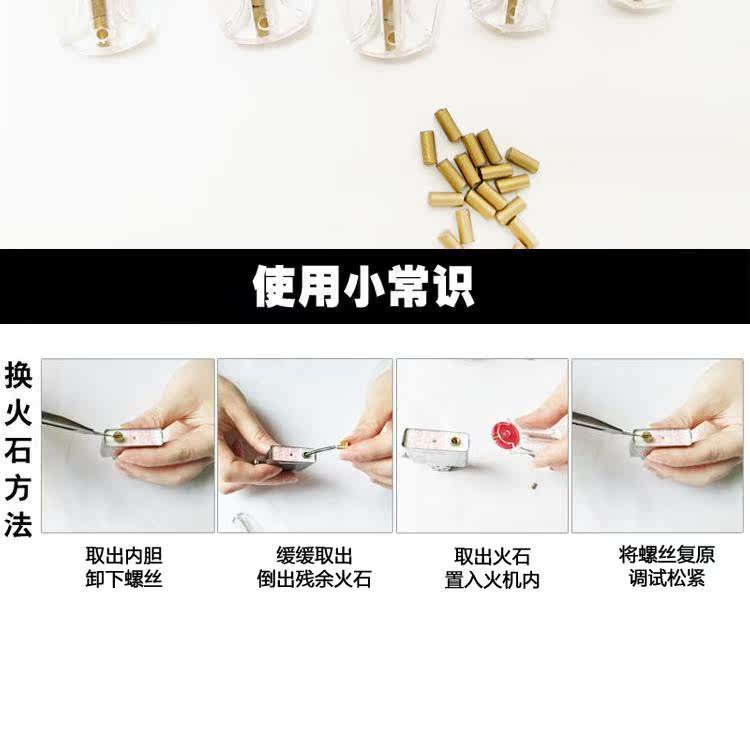 使用小常识

换火石方法

取出内胆
卸下螺丝

缓缓取出
倒出残余火石

取出火石
置入火机内

将螺丝复原
调试松紧