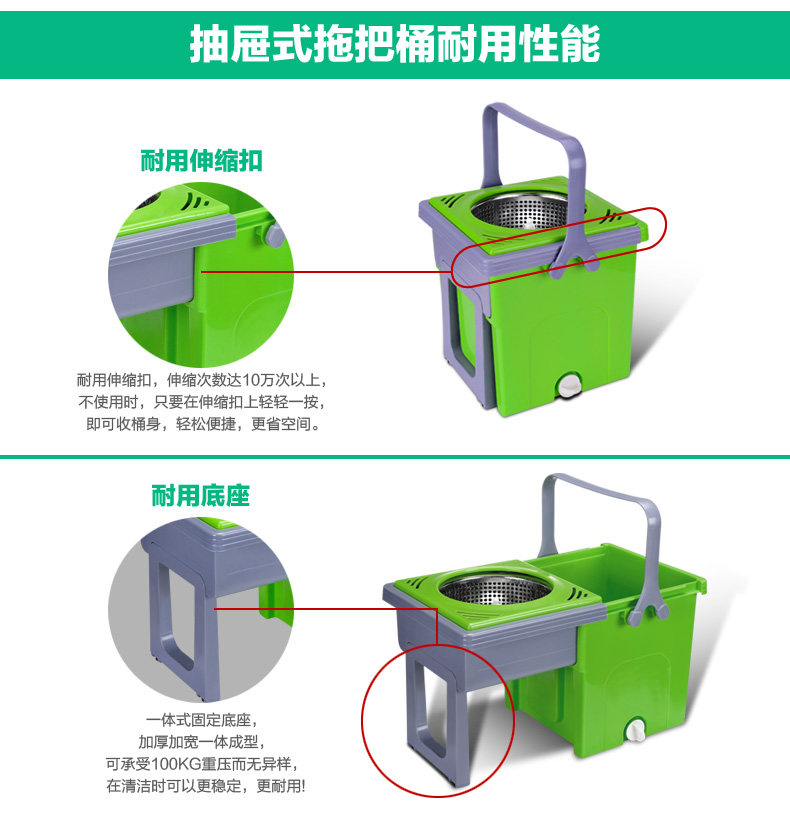 抽屉式拖把桶耐用性能

耐用伸缩扣

耐用伸缩扣，伸缩次数达10万次以上，不使用时，只要在伸缩扣上轻轻一按，即可收桶身，轻松便捷，更省空间。

耐用底座

一体式固定底座，加厚加宽一体成型，可承受100KG重压而无异样，在清洁时可以更稳定，更耐用!