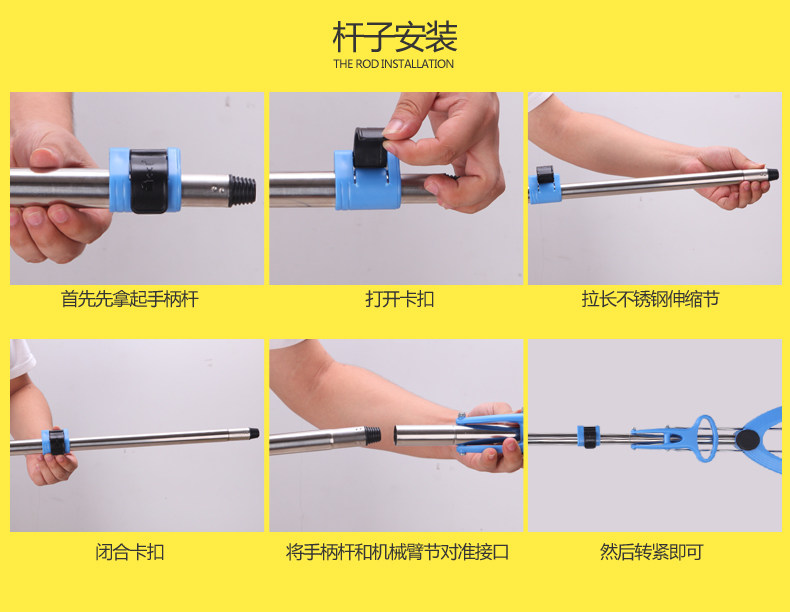 杆子安装
THE ROD INSTALLATION

首先先拿起手柄杆

打开卡扣

拉长不锈钢伸缩节

闭合卡扣

将手柄杆和机械臂节对准接口

然后转紧即可