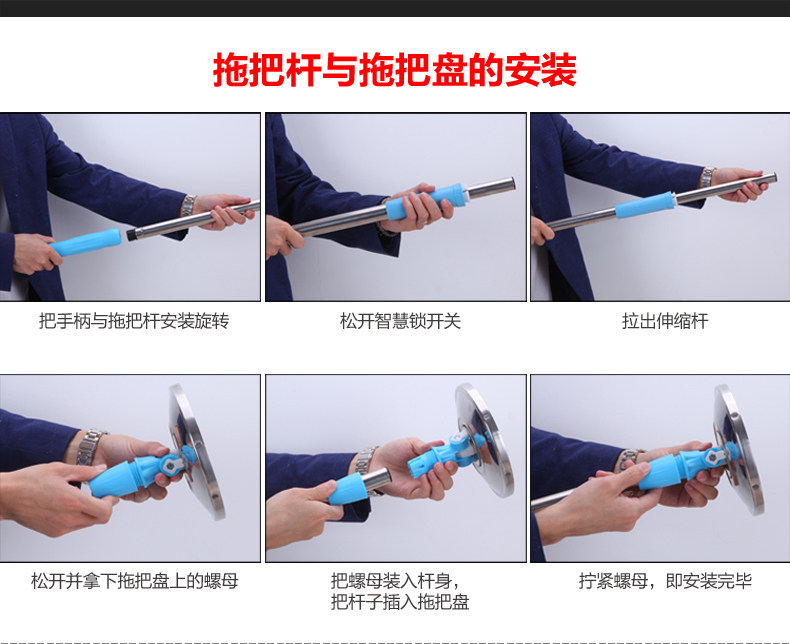 拖把杆与拖把盘的安装

把手柄与拖把杆安装旋转

松开智慧锁开关

拉出伸缩杆

松开并拿下拖把盘上的螺母

把螺母装入杆身，
把杆子插入拖把盘

拧紧螺母，即安装完毕