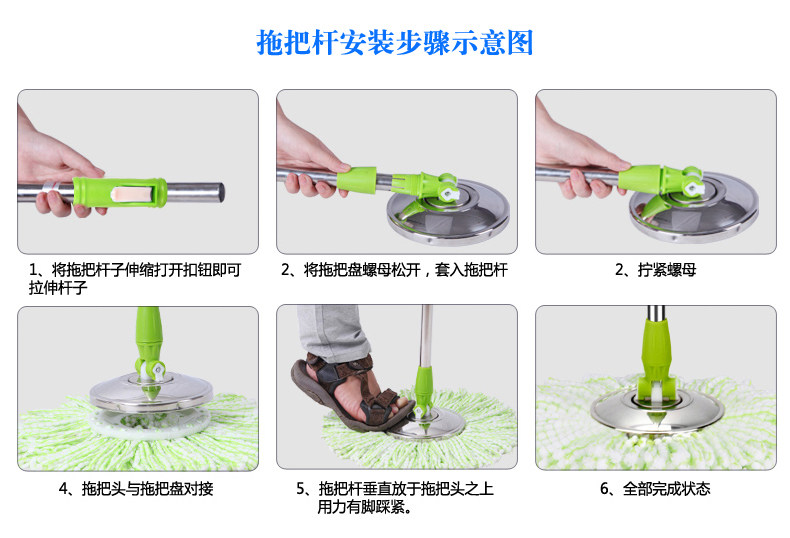 拖把杆安装步骤示意图

1、将拖把杆子伸缩打开扣钮即可拉伸杆子

2、将拖把盘螺母松开，套入拖把杆

2、拧紧螺母

4、拖把头与拖把盘对接

5、拖把杆垂直放于拖把头之上用力有脚踩紧。

6、全部完成状态