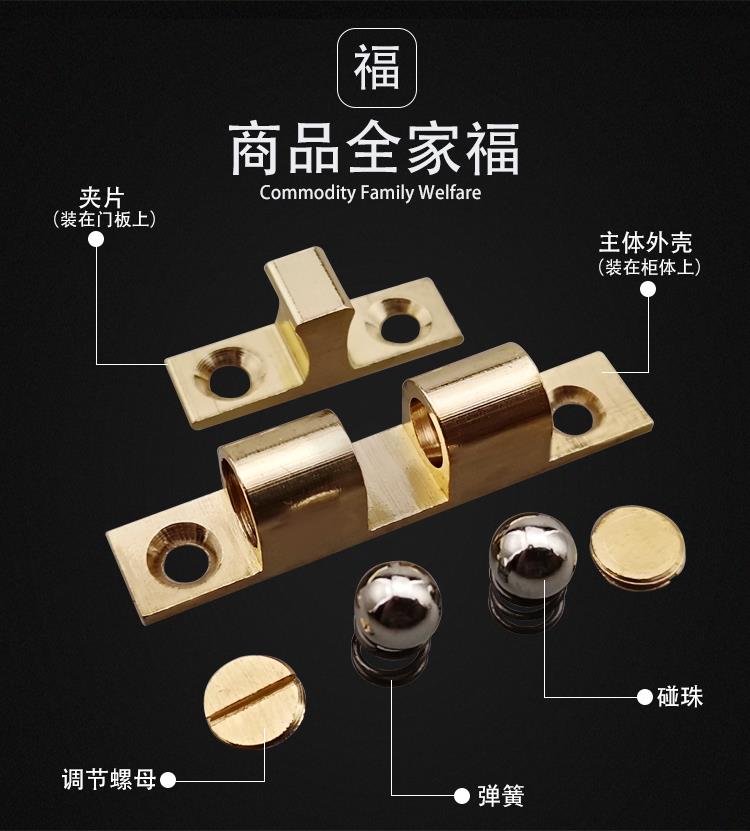 福

商品全家福
Commodity Family Welfare

夹片
（装在门板上）

主体外壳
（装在柜体上）

碰珠

调节螺母

弹簧