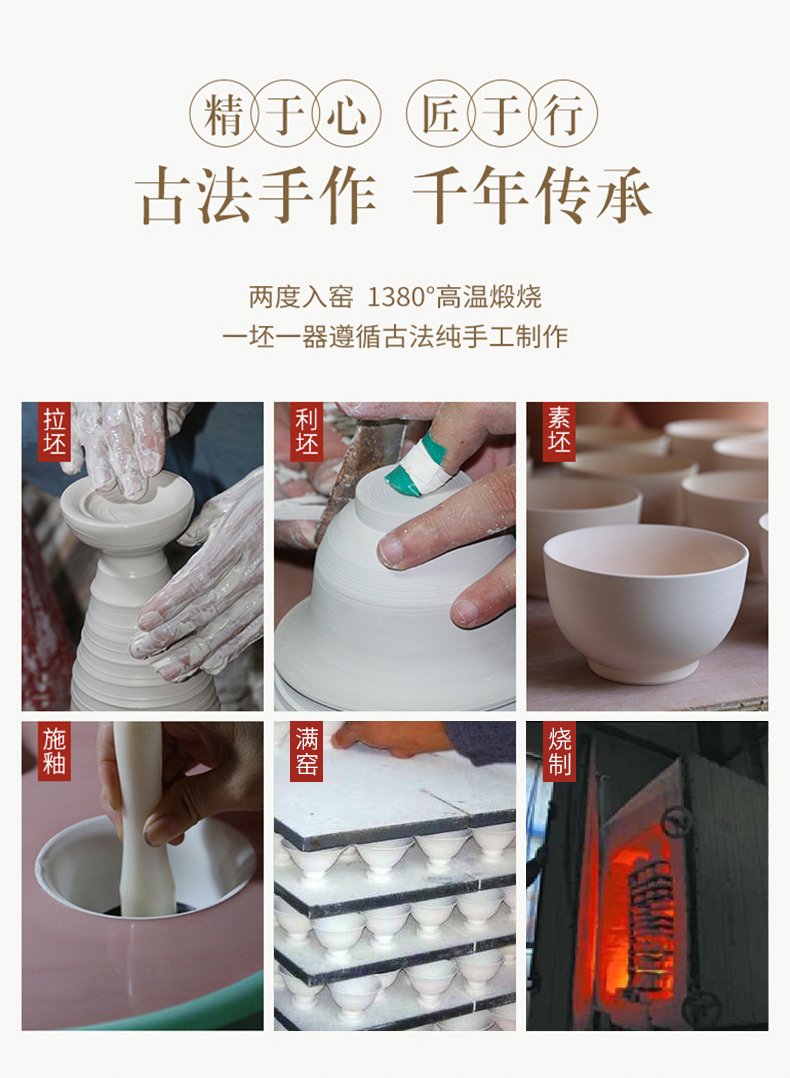 精于心 匠于行
古法手作 千年传承

两度入窑 1380°高温煅烧
一坯一器遵循古法纯手工制作

拉坯

利坯

素坯

施釉

满窑

烧制