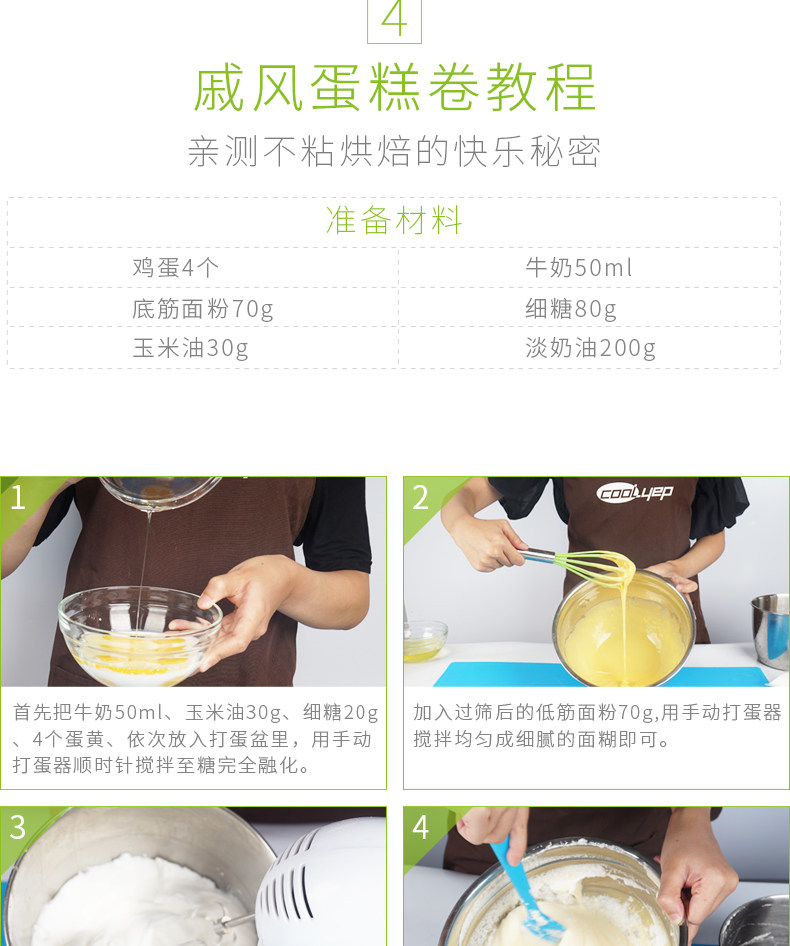 4

戚风蛋糕卷教程

亲测不粘烘焙的快乐秘密

| 准备材料 | |
|---|---|
| 鸡蛋4个 | 牛奶50ml |
| 底筋面粉70g | 细糖80g |
| 玉米油30g | 淡奶油200g |

1

首先把牛奶50ml、玉米油30g、细糖20g、4个蛋黄、依次放入打蛋盆里，用手动打蛋器顺时针搅拌至糖完全融化。

2

COOLYEP

加入过筛后的低筋面粉70g,用手动打蛋器搅拌均匀成细腻的面糊即可。

3

4