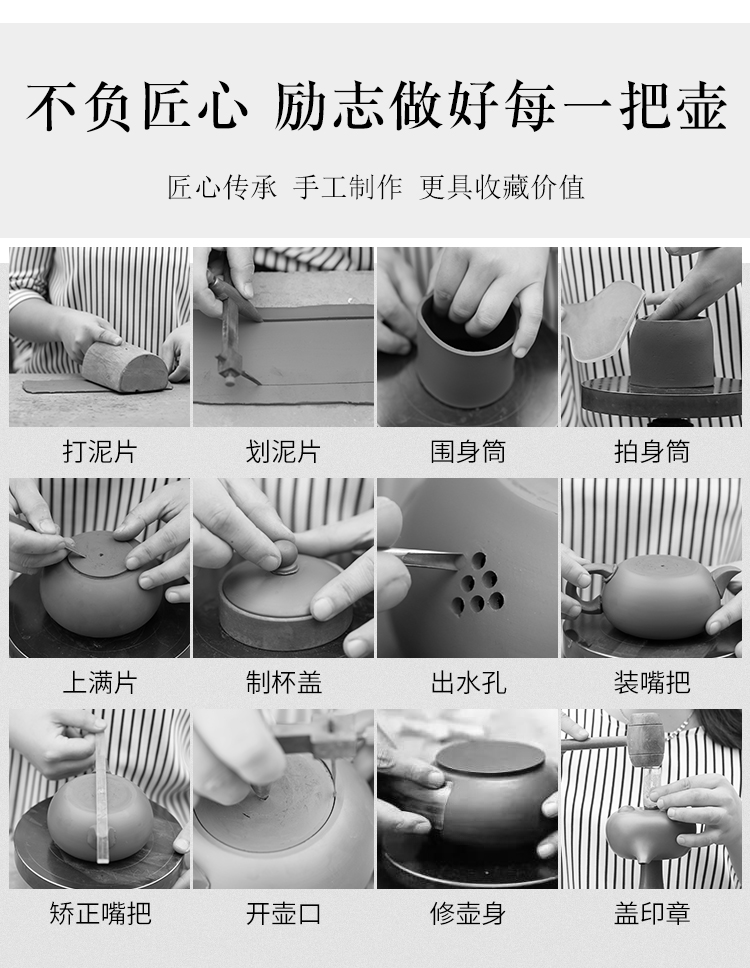 不负匠心 励志做好每一把壶

匠心传承 手工制作 更具收藏价值

打泥片

划泥片

围身筒

拍身筒

上满片

制杯盖

出水孔

装嘴把

矫正嘴把

开壶口

修壶身

盖印章