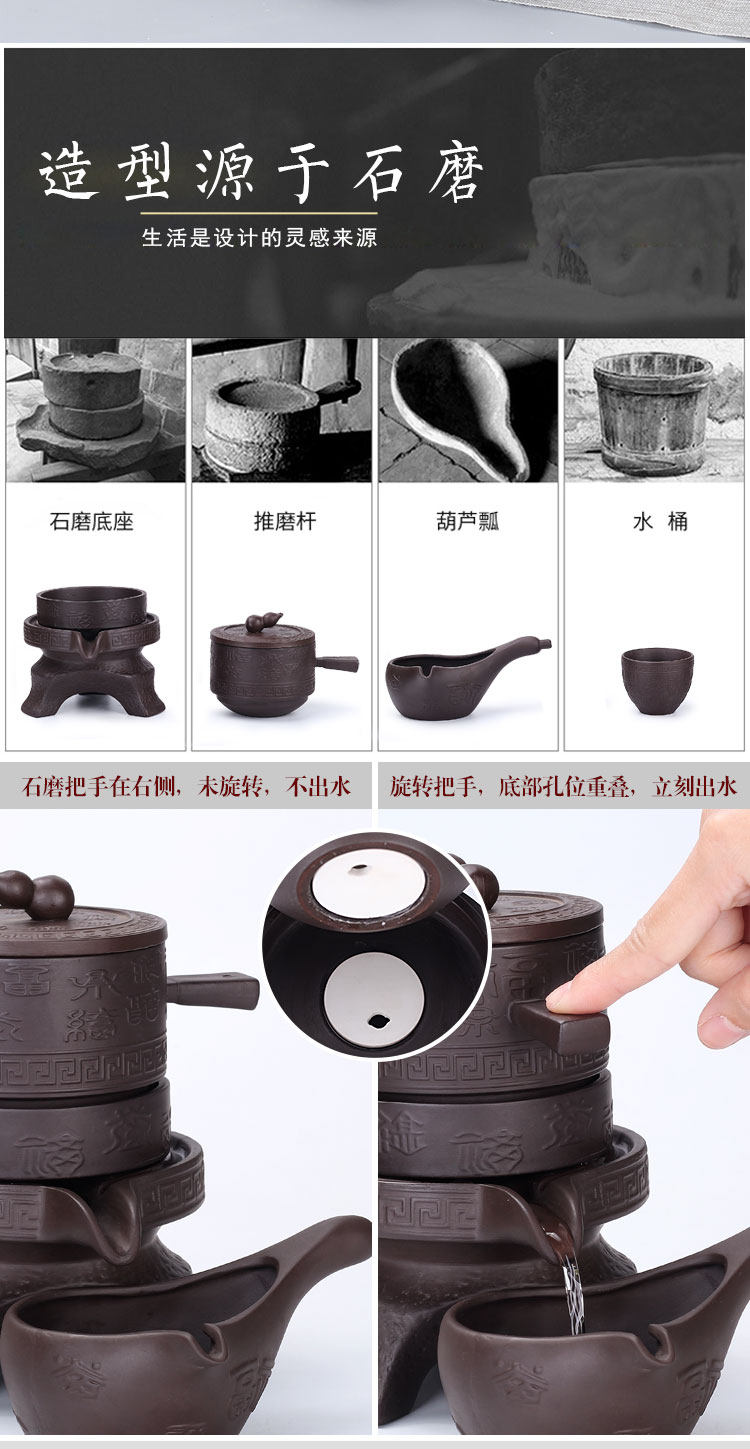 造型源于石磨

生活是设计的灵感来源

石磨底座

推磨杆

葫芦瓢

水 桶

石磨把手在右侧，未旋转，不出水

旋转把手，底部孔位重叠，立刻出水