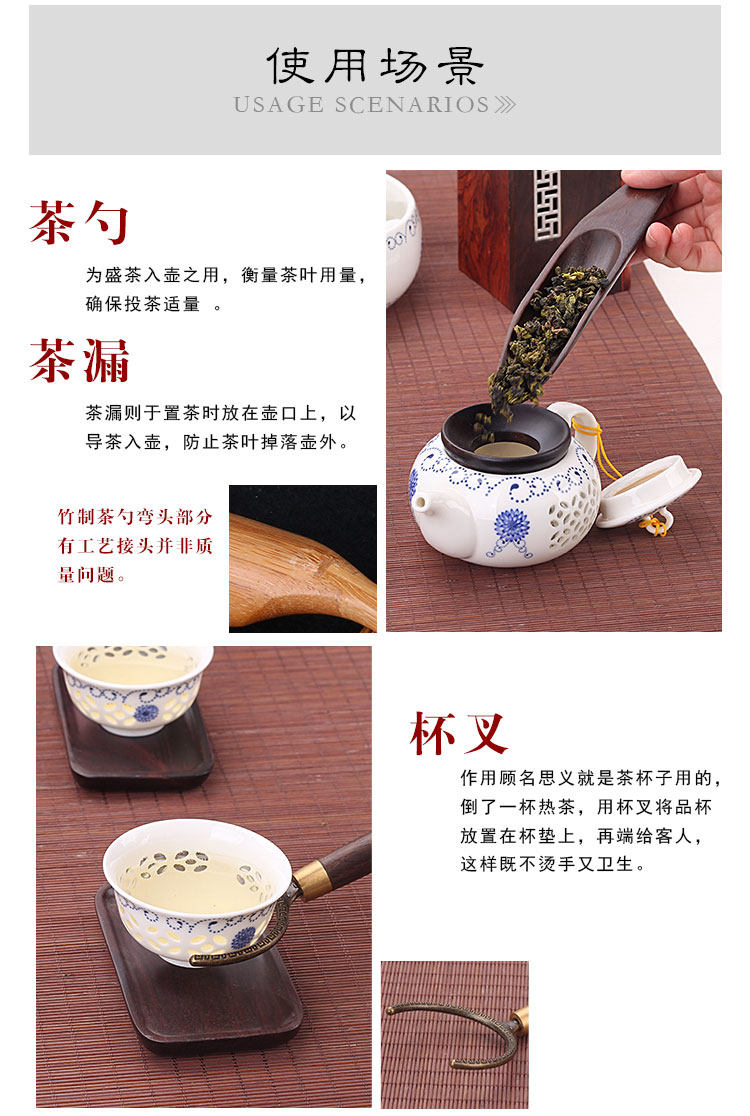 使用场景
USAGE SCENARIOS

茶勺
为盛茶入壶之用，衡量茶叶用量，确保投茶适量 。

茶漏
茶漏则于置茶时放在壶口上，以导茶入壶，防止茶叶掉落壶外。

竹制茶勺弯头部分有工艺接头并非质量问题。

杯叉
作用顾名思义就是茶杯子用的，倒了一杯热茶，用杯叉将品杯放置在杯垫上，再端给客人，这样既不烫手又卫生。